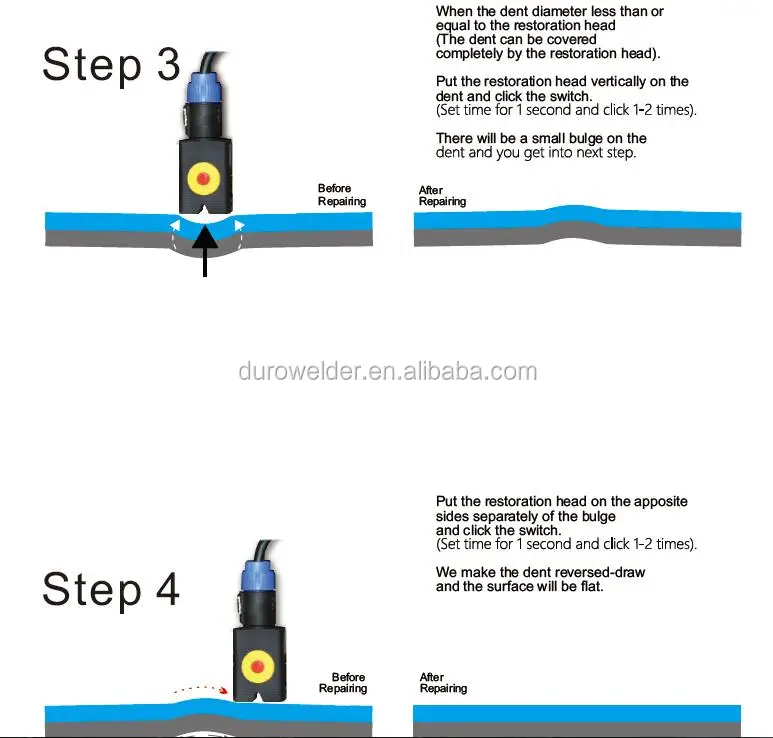 Step 3

When the dent diameter less than or equal to the restoration head (The dent can be covered completely by the restoration head).

Put the restoration head vertically on the dent and click the switch.
(Set time for 1 second and click 1-2 times).

There will be a small bulge on the dent and you get into next step.

Before Repairing

After Repairing

durowelder.en.alibaba.com

Step 4

Put the restoration head on the apposite sides separately of the bulge and click the switch.
(Set time for 1 second and click 1-2 times).

We make the dent reversed-draw and the surface will be flat.

Before Repairing

After Repairing