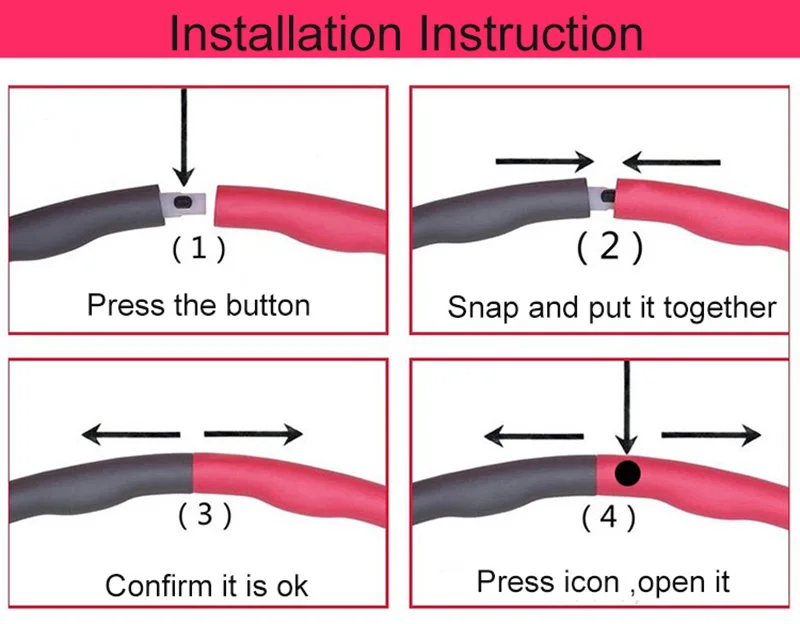 Installation Instruction

( 1 )

Press the button

( 2 )

Snap and put it together

( 3 )

Confirm it is ok

( 4 )

Press icon ,open it