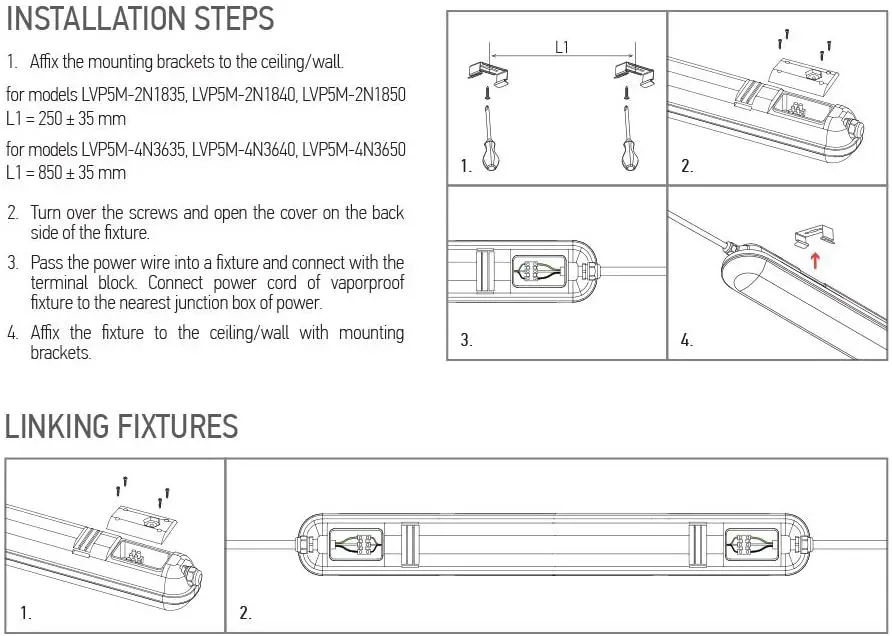 INSTALLATION STEPS

1. Affix the mounting brackets to the ceiling/wall.

for models LVP5M-2N1835, LVP5M-2N1840, LVP5M-2N1850
L1 = 250 ± 35 mm

for models LVP5M-4N3635, LVP5M-4N3640, LVP5M-4N3650
L1 = 850 ± 35 mm

2. Turn over the screws and open the cover on the back side of the fixture.

3. Pass the power wire into a fixture and connect with the terminal block. Connect power cord of vaporproof fixture to the nearest junction box of power.

4. Affix the fixture to the ceiling/wall with mounting brackets.

L1

1.

2.

3.

4.

LINKING FIXTURES

1.

2.