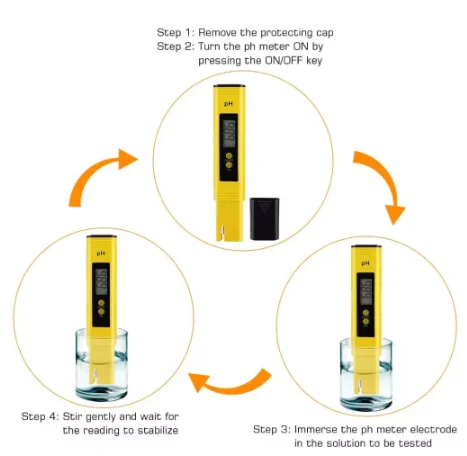 Step 1: Remove the protecting cap
Step 2: Turn the ph meter ON by pressing the ON/OFF key

pH

pH

pH

Step 4: Stir gently and wait for the reading to stabilize

Step 3: Immerse the ph meter electrode in the solution to be tested