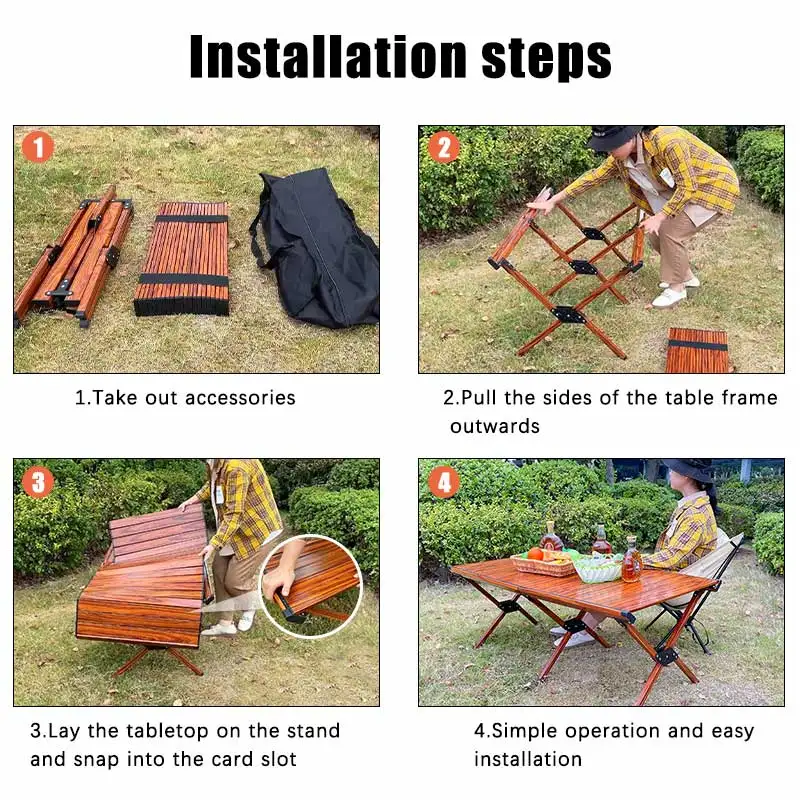 Installation steps

1

1.Take out accessories

2

2.Pull the sides of the table frame outwards

3

3.Lay the tabletop on the stand and snap into the card slot

4

4.Simple operation and easy installation