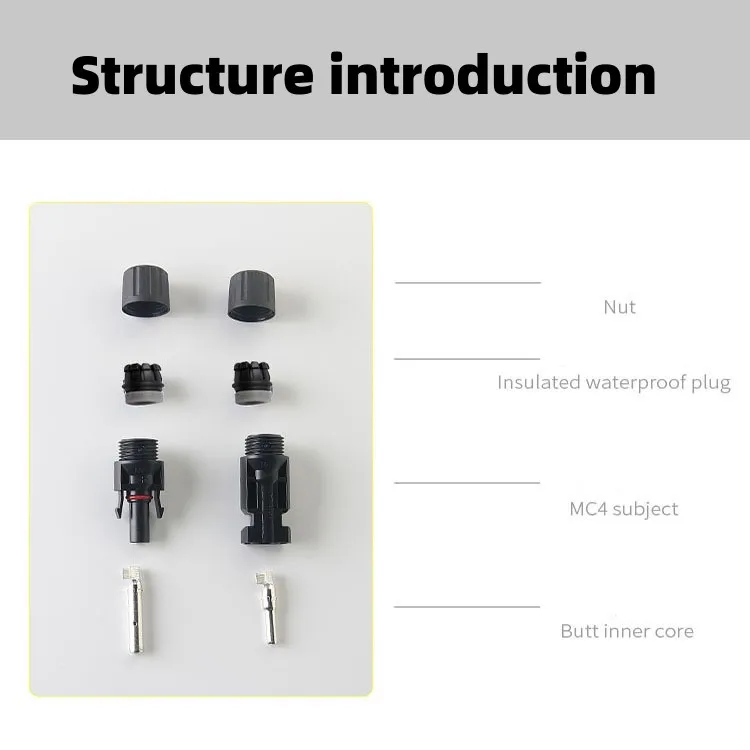 Structure introduction

Nut

Insulated waterproof plug

MC4 subject

Butt inner core