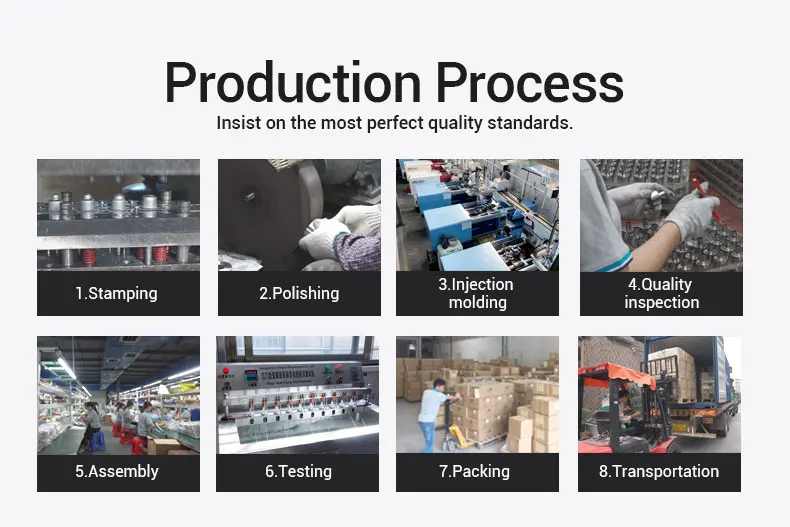 Production Process

Insist on the most perfect quality standards.

1.Stamping

2.Polishing

3.Injection molding

4.Quality inspection

5.Assembly

6.Testing

7.Packing

8.Transportation