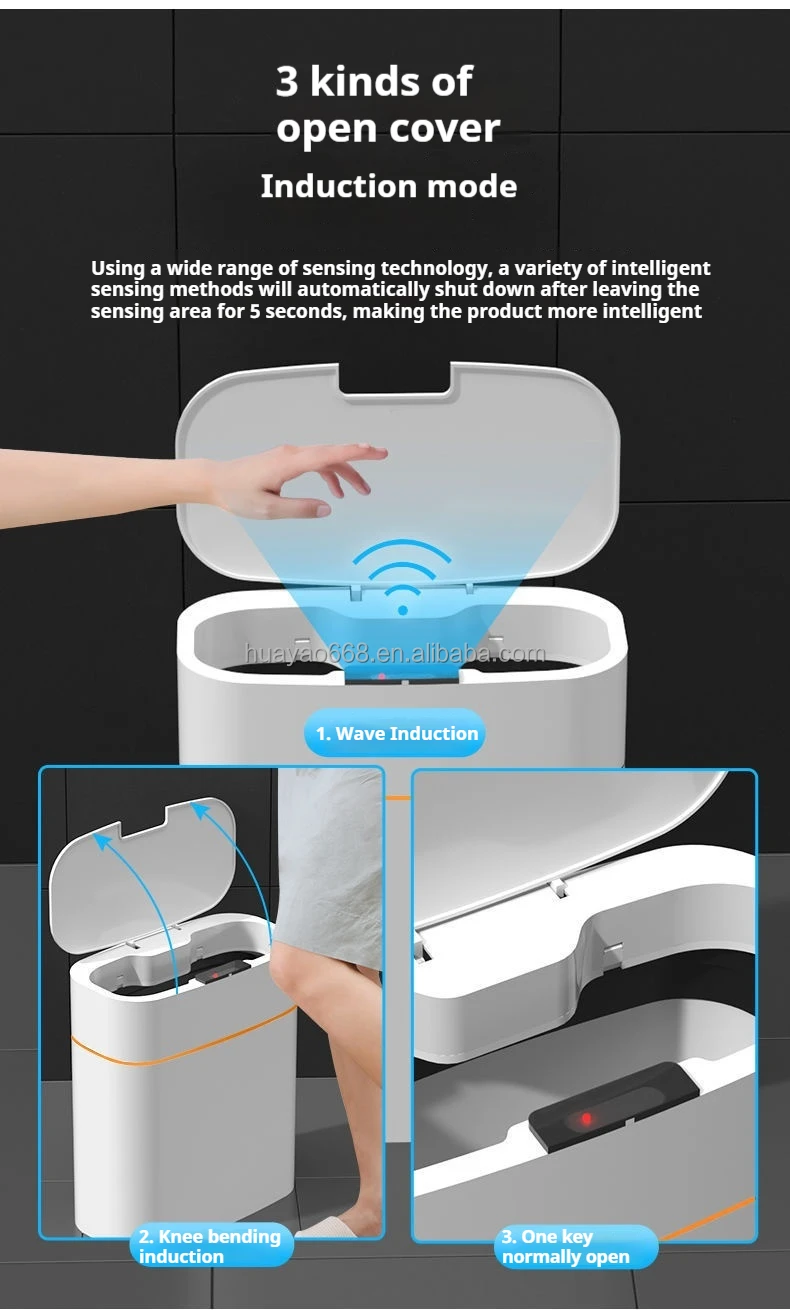 3 kinds of open cover

Induction mode

Using a wide range of sensing technology, a variety of intelligent sensing methods will automatically shut down after leaving the sensing area for 5 seconds, making the product more intelligent

huayao668.en.alibaba.com

1. Wave Induction

2. Knee bending induction

3. One key normally open