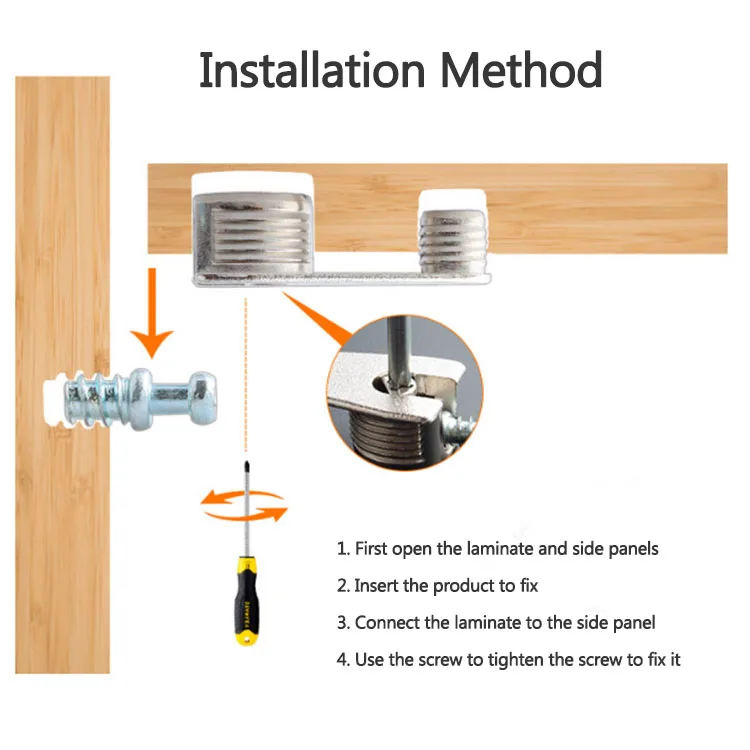 Installation Method

1. First open the laminate and side panels

2. Insert the product to fix

3. Connect the laminate to the side panel

4. Use the screw to tighten the screw to fix it