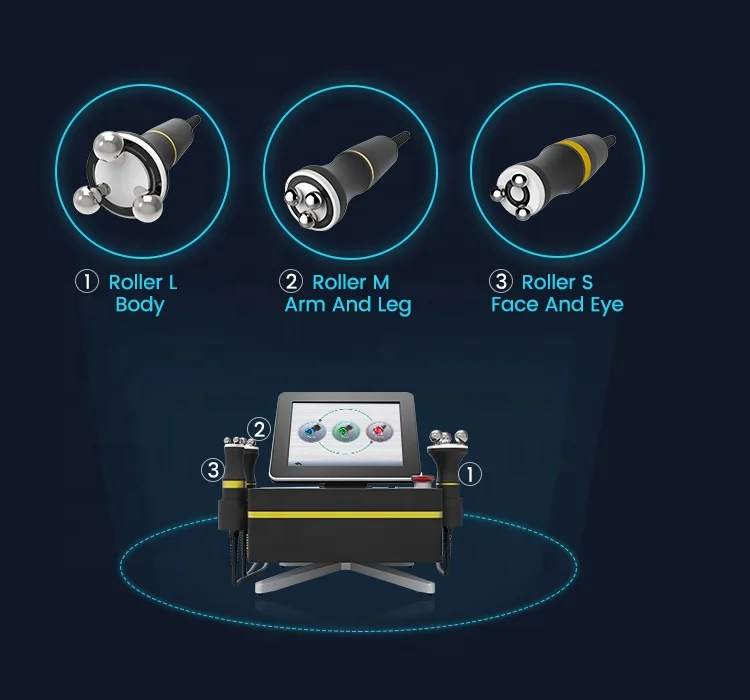 ① Roller L
Body

② Roller M
Arm And Leg

③ Roller S
Face And Eye

②
③
①