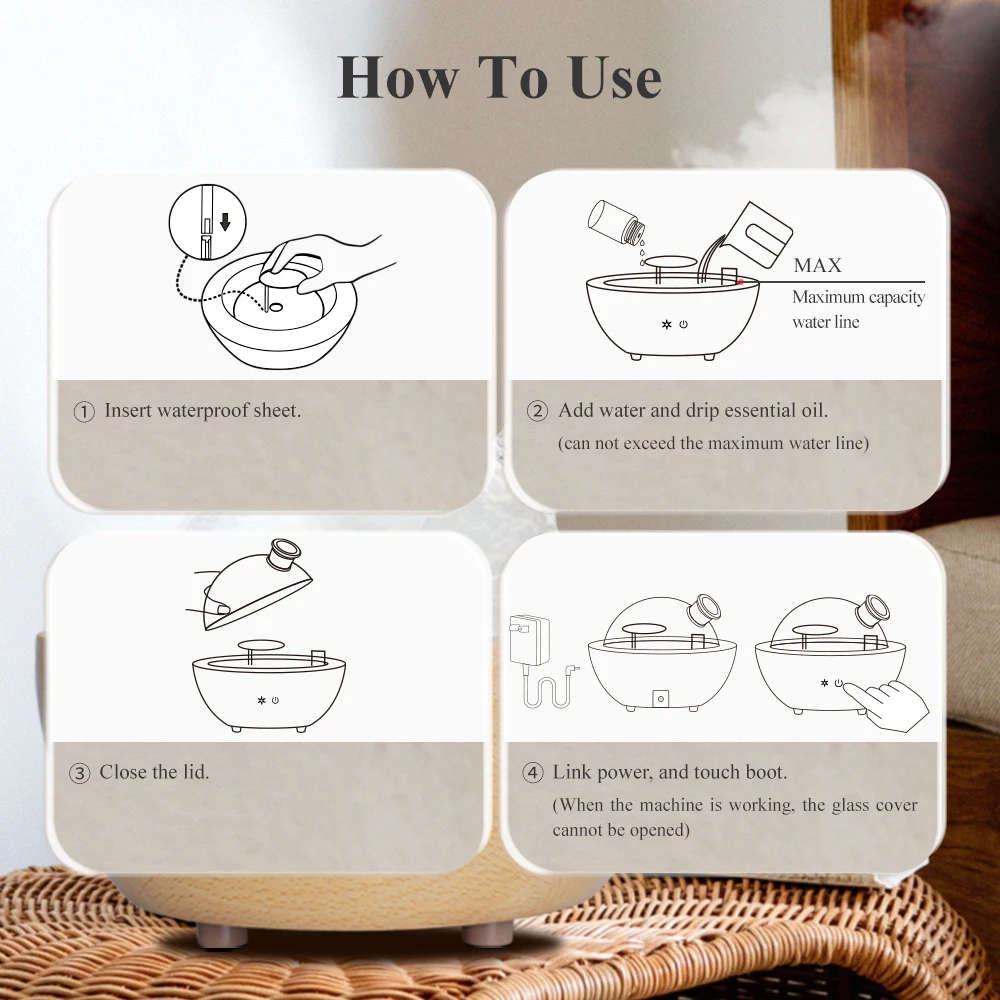 How To Use

① Insert waterproof sheet.

MAX
Maximum capacity water line

② Add water and drip essential oil.
(can not exceed the maximum water line)

③ Close the lid.

④ Link power, and touch boot.
(When the machine is working, the glass cover cannot be opened)