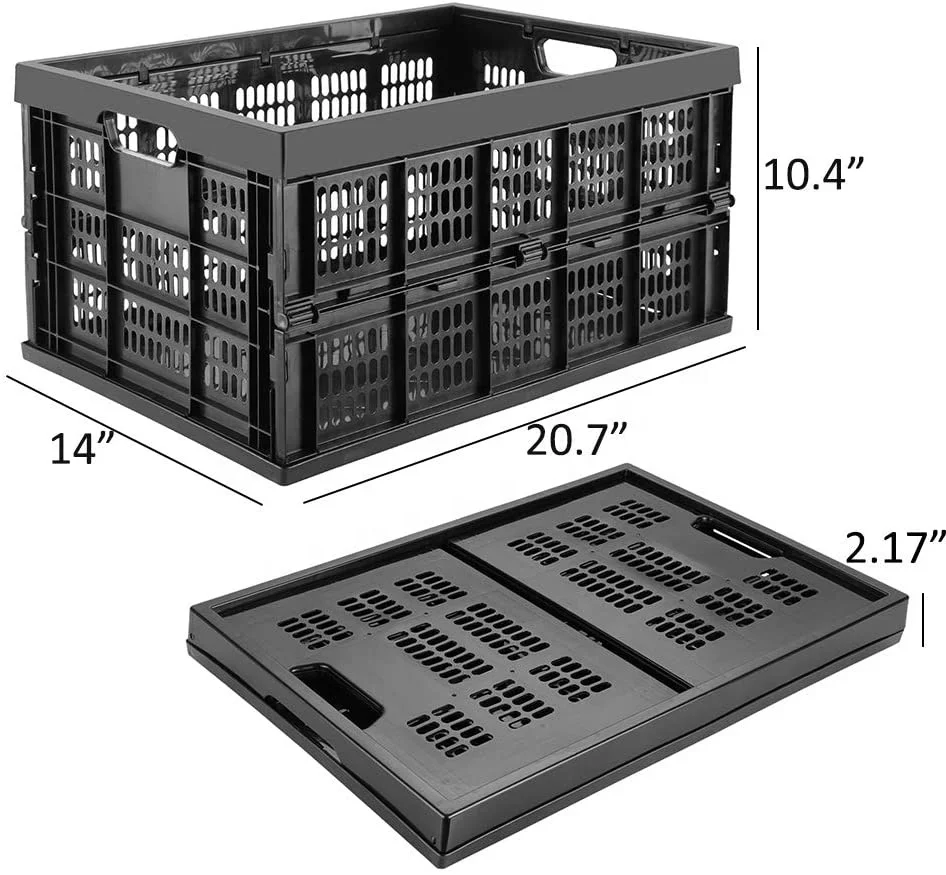 10.4”

14”

20.7”

2.17”