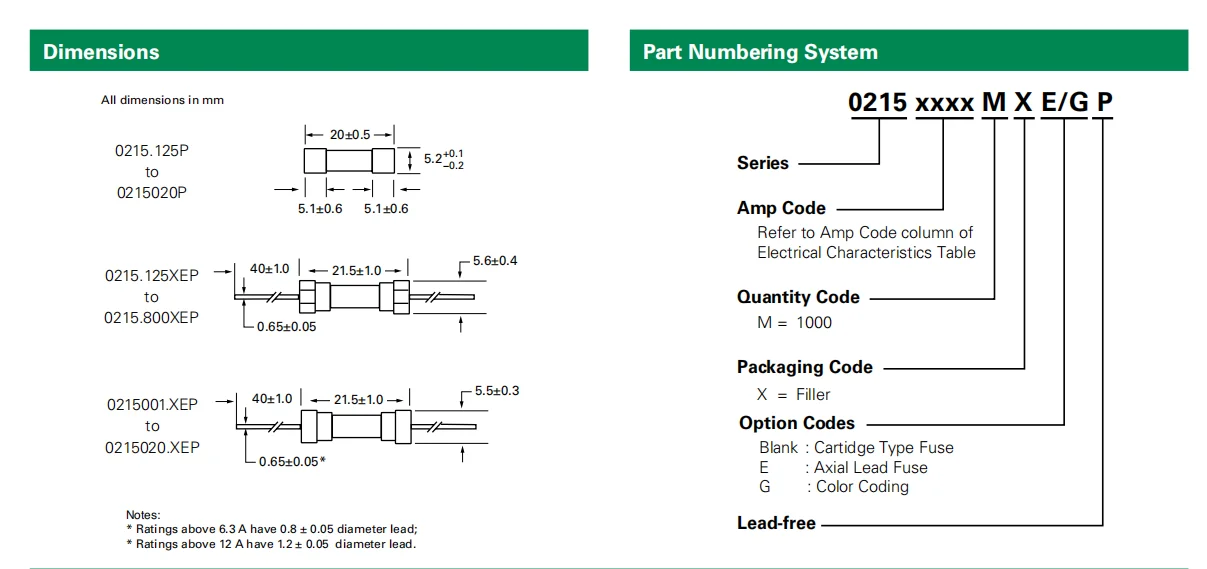 Dimensions

All dimensions in mm

0215.125P
to
0215020P

20±0.5

$5.2^{+0.1}_{-0.2}$

5.1±0.6 5.1±0.6

0215.125XEP
to
0215.800XEP

40±1.0 21.5±1.0 5.6±0.4

0.65±0.05

0215001.XEP
to
0215020.XEP

40±1.0 21.5±1.0 5.5±0.3

0.65±0.05*

Notes:
* Ratings above 6.3 A have 0.8 ± 0.05 diameter lead;
* Ratings above 12 A have 1.2 ± 0.05 diameter lead.

Part Numbering System

0215 xxxx M X E/G P

Series

Amp Code
Refer to Amp Code column of Electrical Characteristics Table

Quantity Code
M = 1000

Packaging Code
X = Filler

Option Codes
Blank : Cartidge Type Fuse
E : Axial Lead Fuse
G : Color Coding

Lead-free