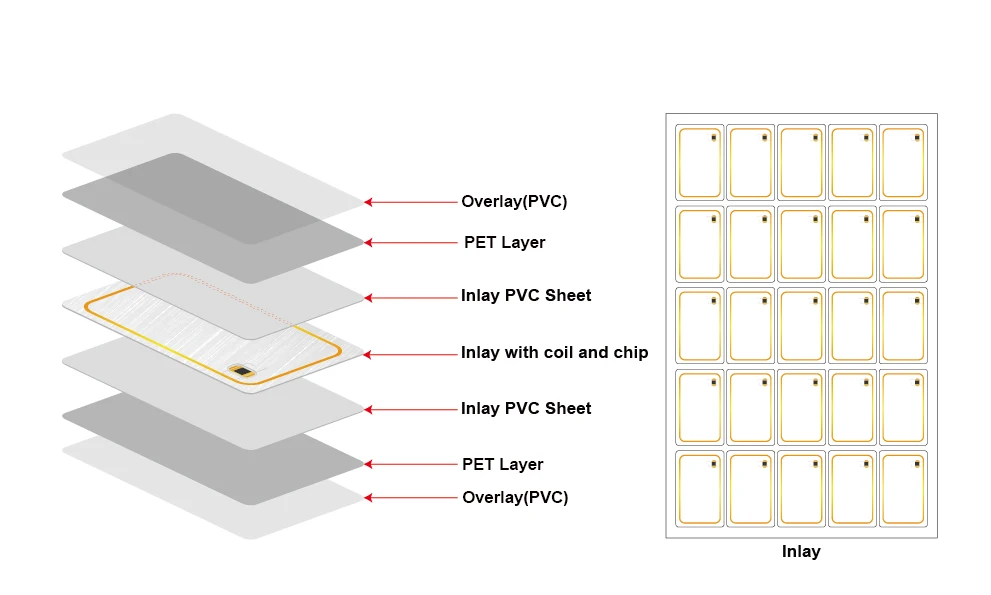 Overlay(PVC)
PET Layer
Inlay PVC Sheet
Inlay with coil and chip
Inlay PVC Sheet
PET Layer
Overlay(PVC)

Inlay