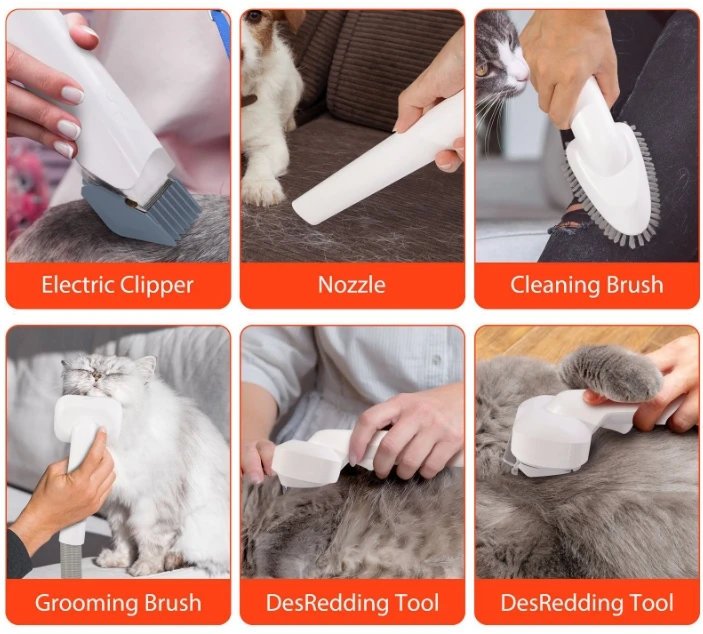 Electric Clipper

Nozzle

Cleaning Brush

Grooming Brush

DesRedding Tool

DesRedding Tool