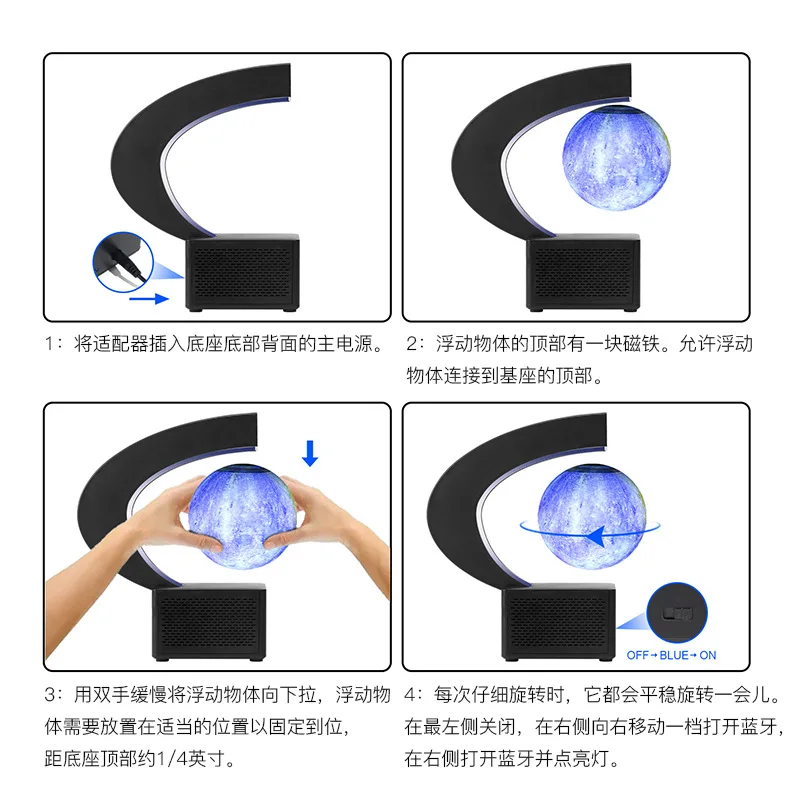 1：将适配器插入底座底部背面的主电源。

2：浮动物体的顶部有一块磁铁。允许浮动物体连接到基座的顶部。

3：用双手缓慢将浮动物体向下拉，浮动物体需要放置在适当的位置以固定到位，距底座顶部约1/4英寸。

OFF→BLUE→ON

4：每次仔细旋转时，它都会平稳旋转一会儿。在最左侧关闭，在右侧向右移动一档打开蓝牙，在右侧打开蓝牙并点亮灯。