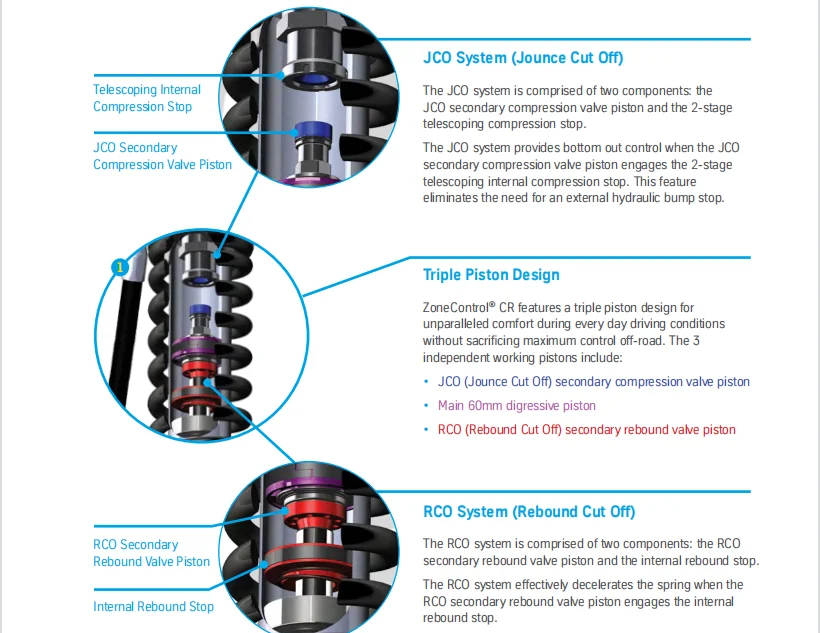 Telescoping Internal Compression Stop

JCO Secondary Compression Valve Piston

JCO System (Jounce Cut Off)

The JCO system is comprised of two components: the JCO secondary compression valve piston and the 2-stage telescoping compression stop.

The JCO system provides bottom out control when the JCO secondary compression valve piston engages the 2-stage telescoping internal compression stop. This feature eliminates the need for an external hydraulic bump stop.

1

Triple Piston Design

ZoneControl® CR features a triple piston design for unparalleled comfort during every day driving conditions without sacrificing maximum control off-road. The 3 independent working pistons include:

• JCO (Jounce Cut Off) secondary compression valve piston
• Main 60mm digressive piston
• RCO (Rebound Cut Off) secondary rebound valve piston

RCO Secondary Rebound Valve Piston

Internal Rebound Stop

RCO System (Rebound Cut Off)

The RCO system is comprised of two components: the RCO secondary rebound valve piston and the internal rebound stop.

The RCO system effectively decelerates the spring when the RCO secondary rebound valve piston engages the internal rebound stop.