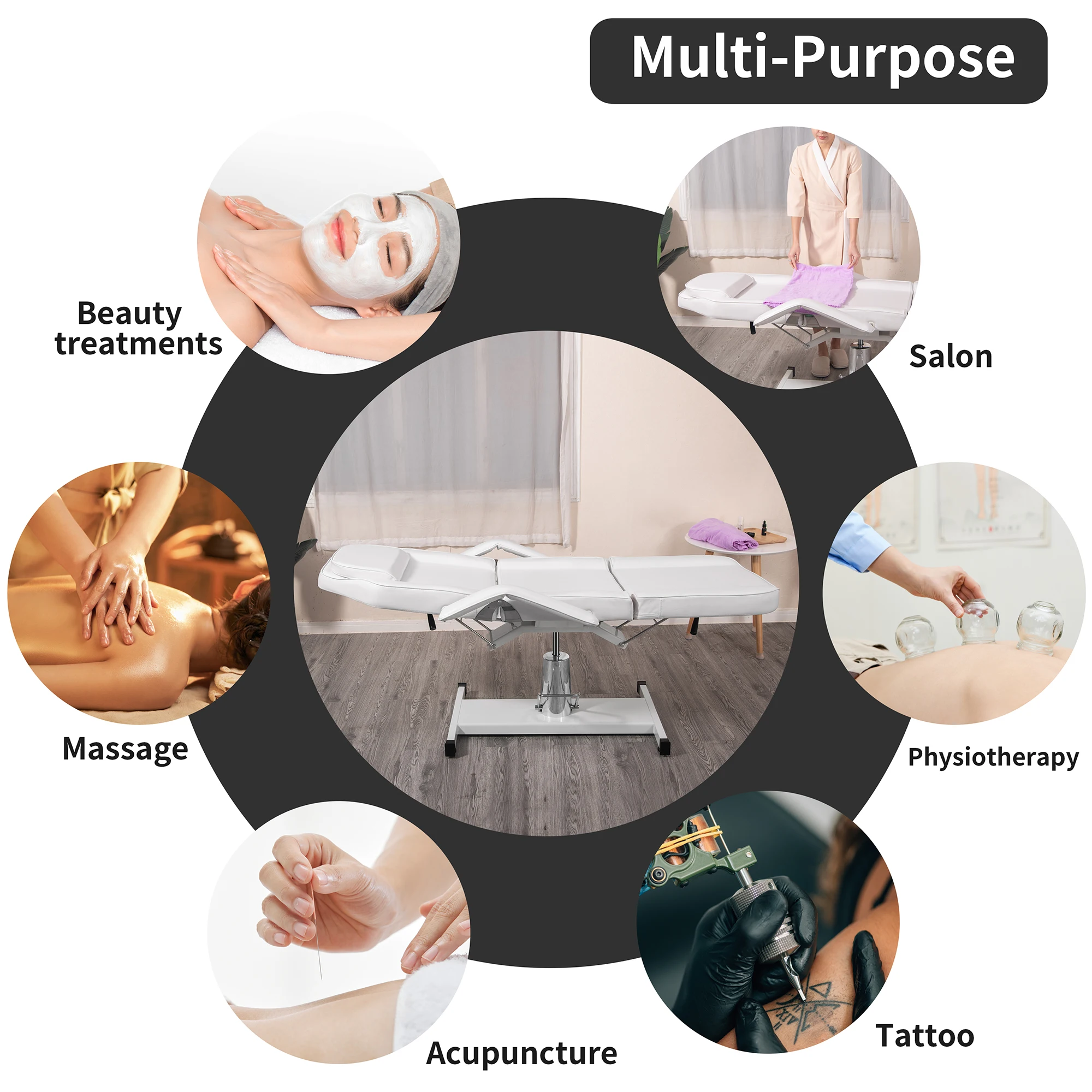 Multi-Purpose

Beauty treatments

Salon

Massage

Physiotherapy

Acupuncture

Tattoo