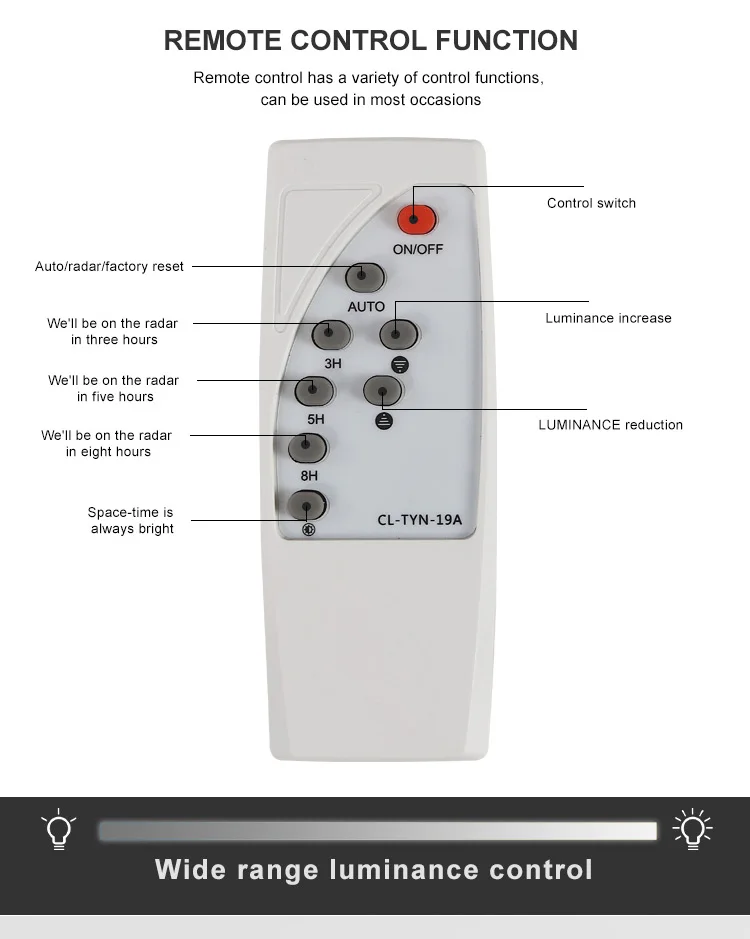 REMOTE CONTROL FUNCTION

Remote control has a variety of control functions, can be used in most occasions

Control switch

ON/OFF

Auto/radar/factory reset

AUTO

We'll be on the radar in three hours

3H

Luminance increase

We'll be on the radar in five hours

5H

LUMINANCE reduction

We'll be on the radar in eight hours

8H

Space-time is always bright

CL-TYN-19A

Wide range luminance control