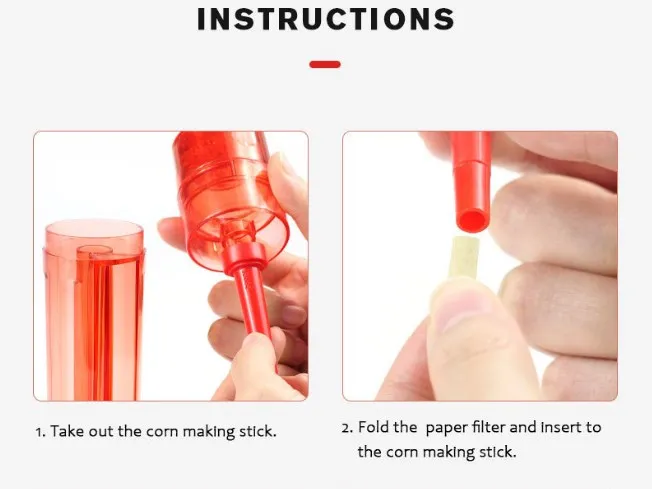 INSTRUCTIONS

1. Take out the corn making stick.

2. Fold the paper filter and insert to the corn making stick.