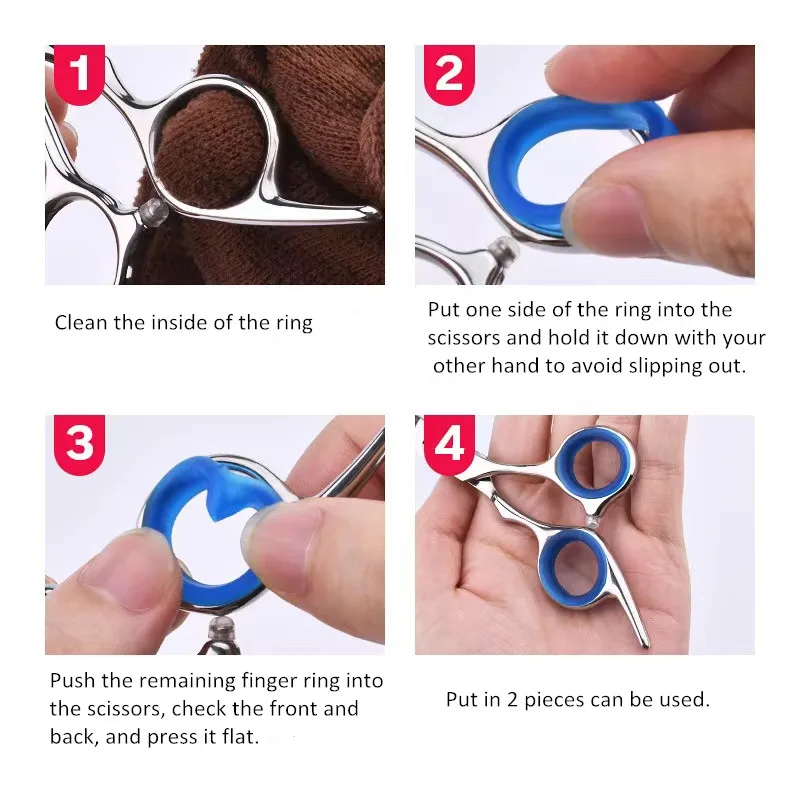 1

Clean the inside of the ring

2

Put one side of the ring into the scissors and hold it down with your other hand to avoid slipping out.

3

Push the remaining finger ring into the scissors, check the front and back, and press it flat.

4

Put in 2 pieces can be used.