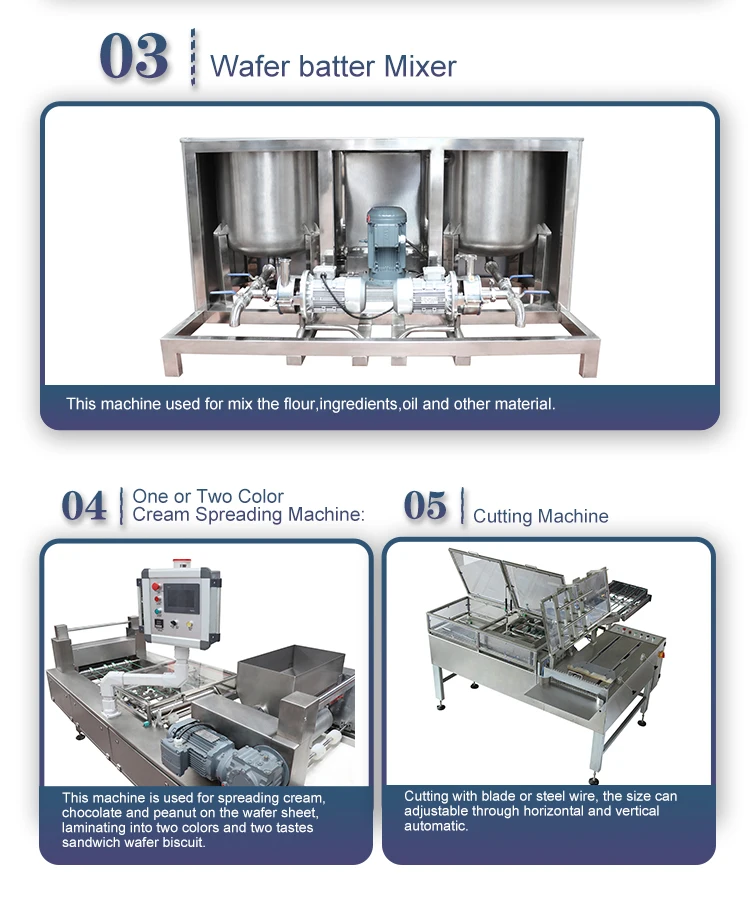 03 Wafer batter Mixer

This machine used for mix the flour,ingredients,oil and other material.

04 One or Two Color Cream Spreading Machine:

This machine is used for spreading cream, chocolate and peanut on the wafer sheet, laminating into two colors and two tastes sandwich wafer biscuit.

05 Cutting Machine

Cutting with blade or steel wire, the size can adjustable through horizontal and vertical automatic.