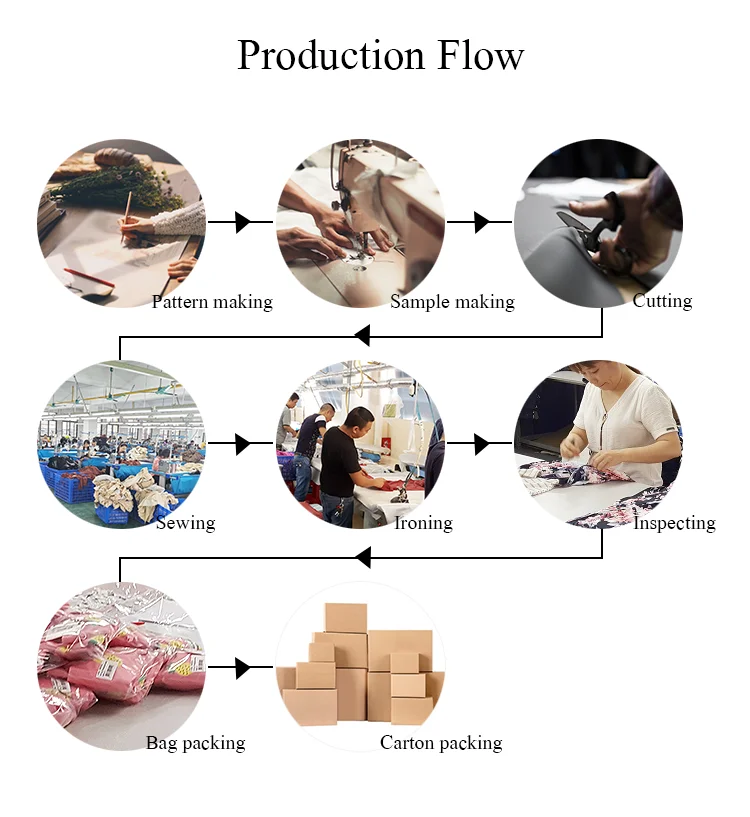 Production Flow

Pattern making

Sample making

Cutting

Sewing

Ironing

Inspecting

Bag packing

Carton packing