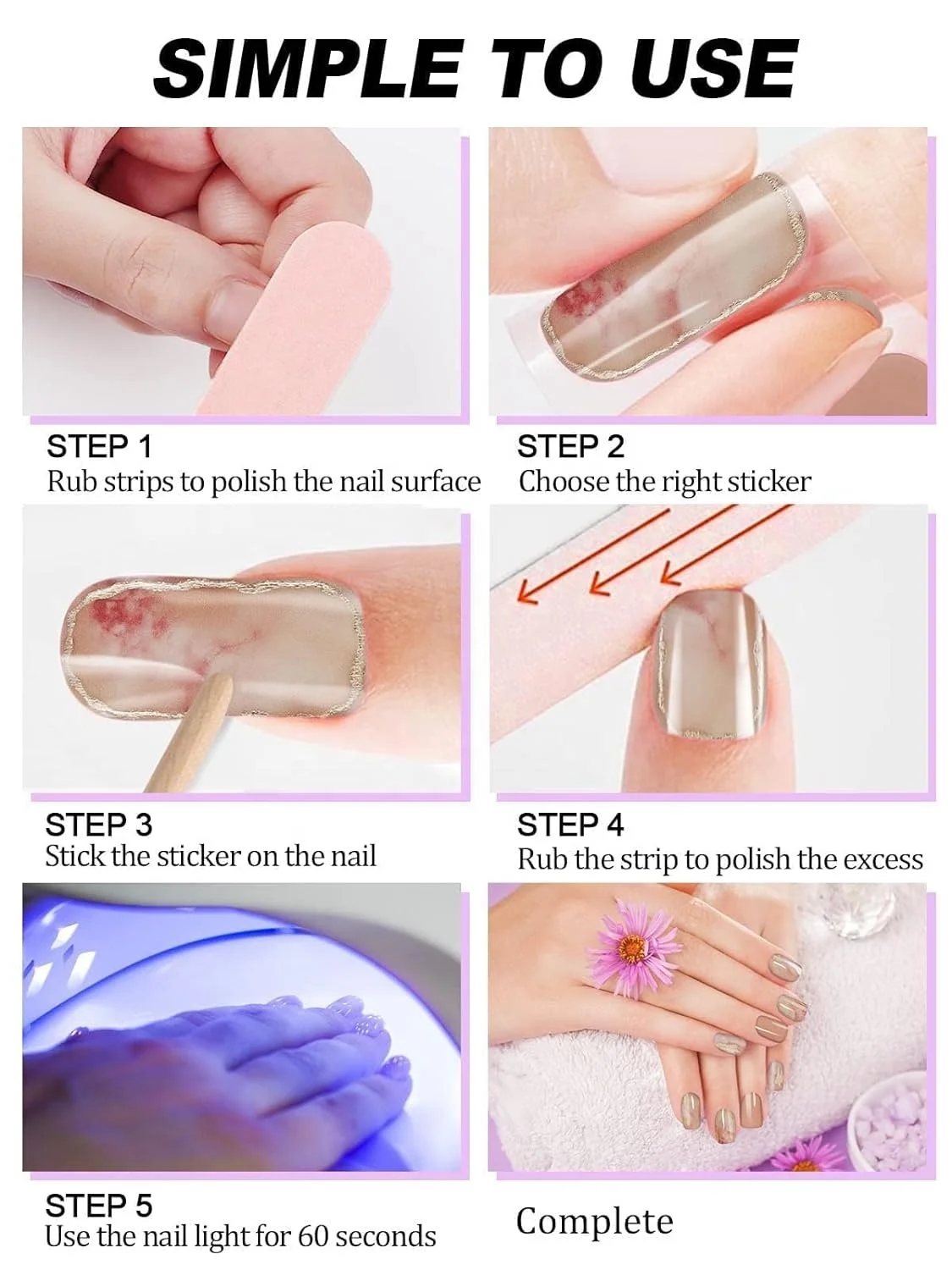 SIMPLE TO USE

STEP 1
Rub strips to polish the nail surface

STEP 2
Choose the right sticker

STEP 3
Stick the sticker on the nail

STEP 4
Rub the strip to polish the excess

STEP 5
Use the nail light for 60 seconds

Complete