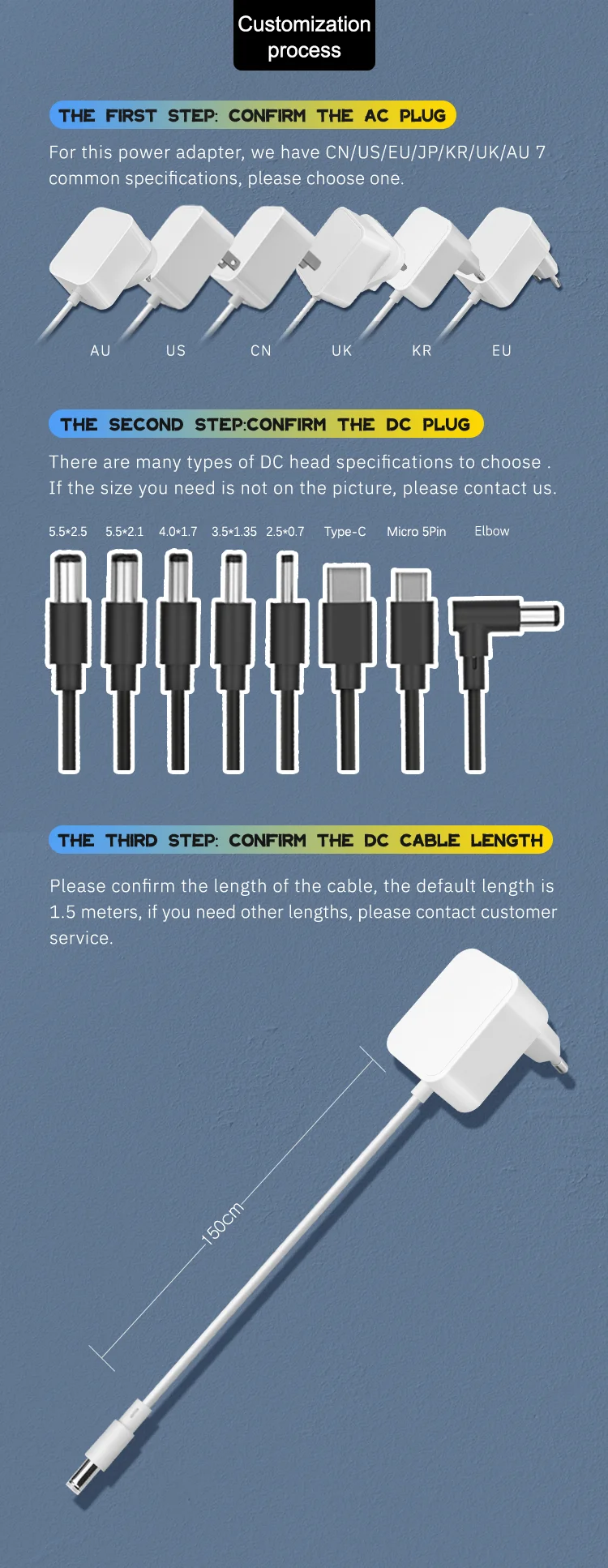 Customization process

THE FIRST STEP: CONFIRM THE AC PLUG

For this power adapter, we have CN/US/EU/JP/KR/UK/AU 7 common specifications, please choose one.

AU US CN UK KR EU

THE SECOND STEP:CONFIRM THE DC PLUG

There are many types of DC head specifications to choose . If the size you need is not on the picture, please contact us.

5.5*2.5 5.5*2.1 4.0*1.7 3.5*1.35 2.5*0.7 Type-C Micro 5Pin Elbow

THE THIRD STEP: CONFIRM THE DC CABLE LENGTH

Please confirm the length of the cable, the default length is 1.5 meters, if you need other lengths, please contact customer service.

150cm