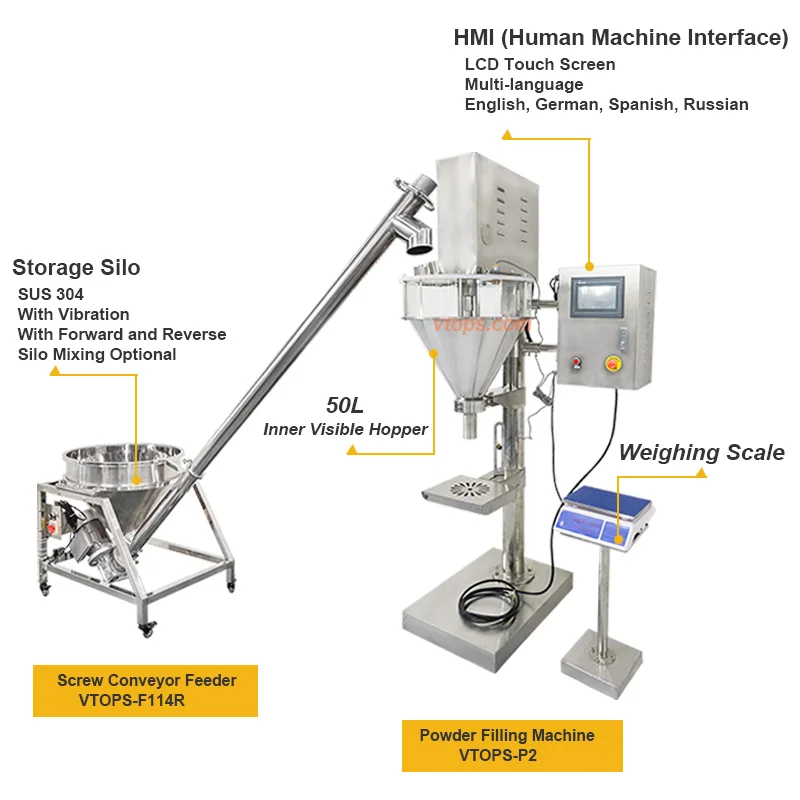 HMI (Human Machine Interface)
LCD Touch Screen
Multi-language
English, German, Spanish, Russian

Storage Silo
SUS 304
With Vibration
With Forward and Reverse
Silo Mixing Optional

vtops.com

50L
Inner Visible Hopper

Weighing Scale

Screw Conveyor Feeder
VTOPS-F114R

Powder Filling Machine
VTOPS-P2