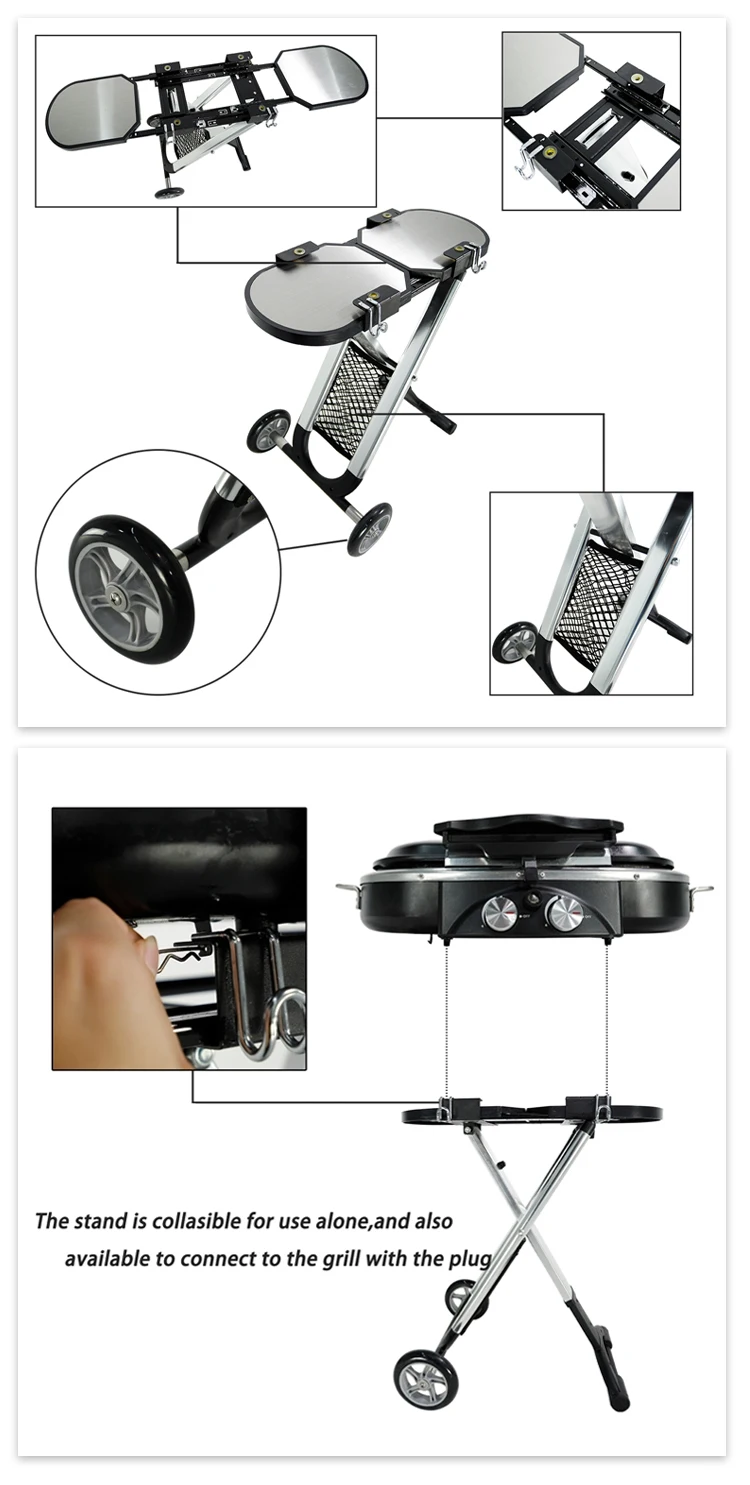 The stand is collasible for use alone,and also available to connect to the grill with the plug