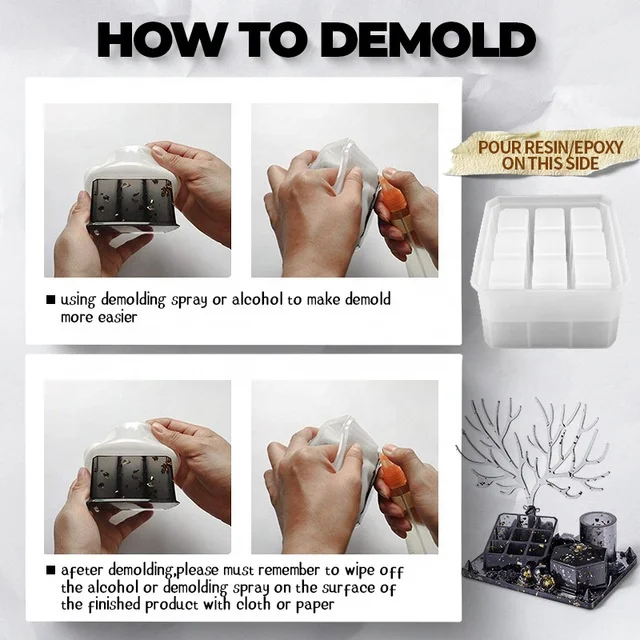 HOW TO DEMOLD

■ using demolding spray or alcohol to make demold more easier

POUR RESIN/EPOXY ON THIS SIDE

■ afeter demolding,please must remember to wipe off the alcohol or demolding spray on the surface of the finished product with cloth or paper