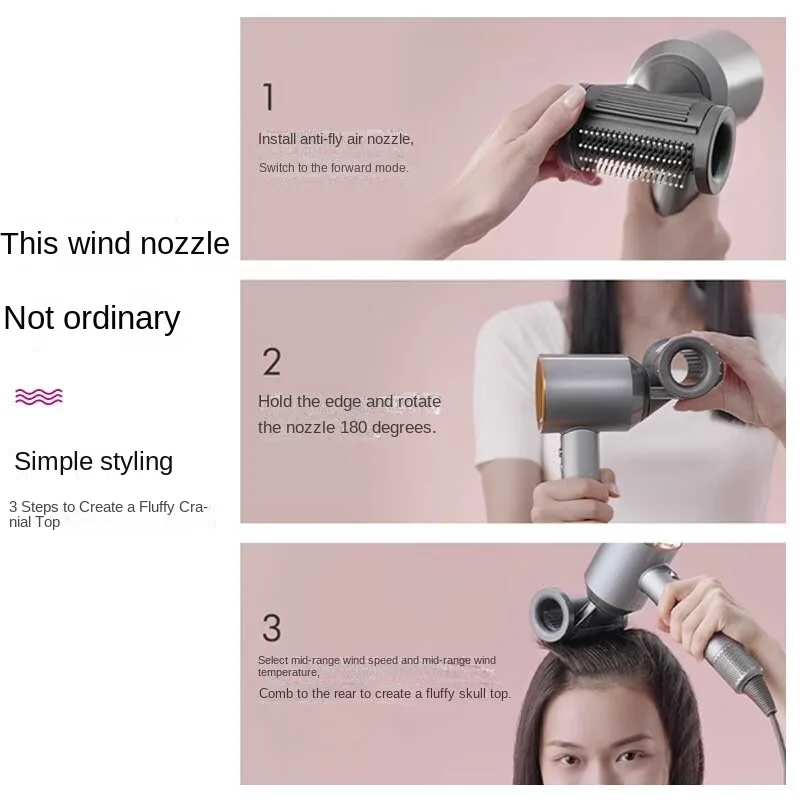 This wind nozzle

Not ordinary

Simple styling

3 Steps to Create a Fluffy Cranial Top

1

Install anti-fly air nozzle,

Switch to the forward mode.

2

Hold the edge and rotate the nozzle 180 degrees.

3

Select mid-range wind speed and mid-range wind temperature,

Comb to the rear to create a fluffy skull top.