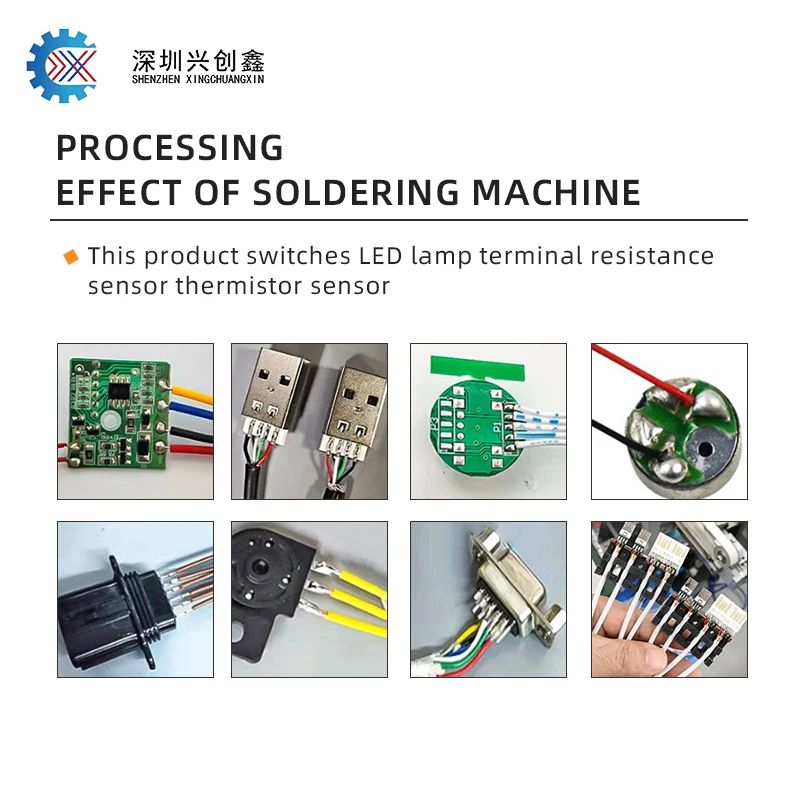 深圳兴创鑫
SHENZHEN XINGCHUANGXIN

PROCESSING
EFFECT OF SOLDERING MACHINE

This product switches LED lamp terminal resistance sensor thermistor sensor