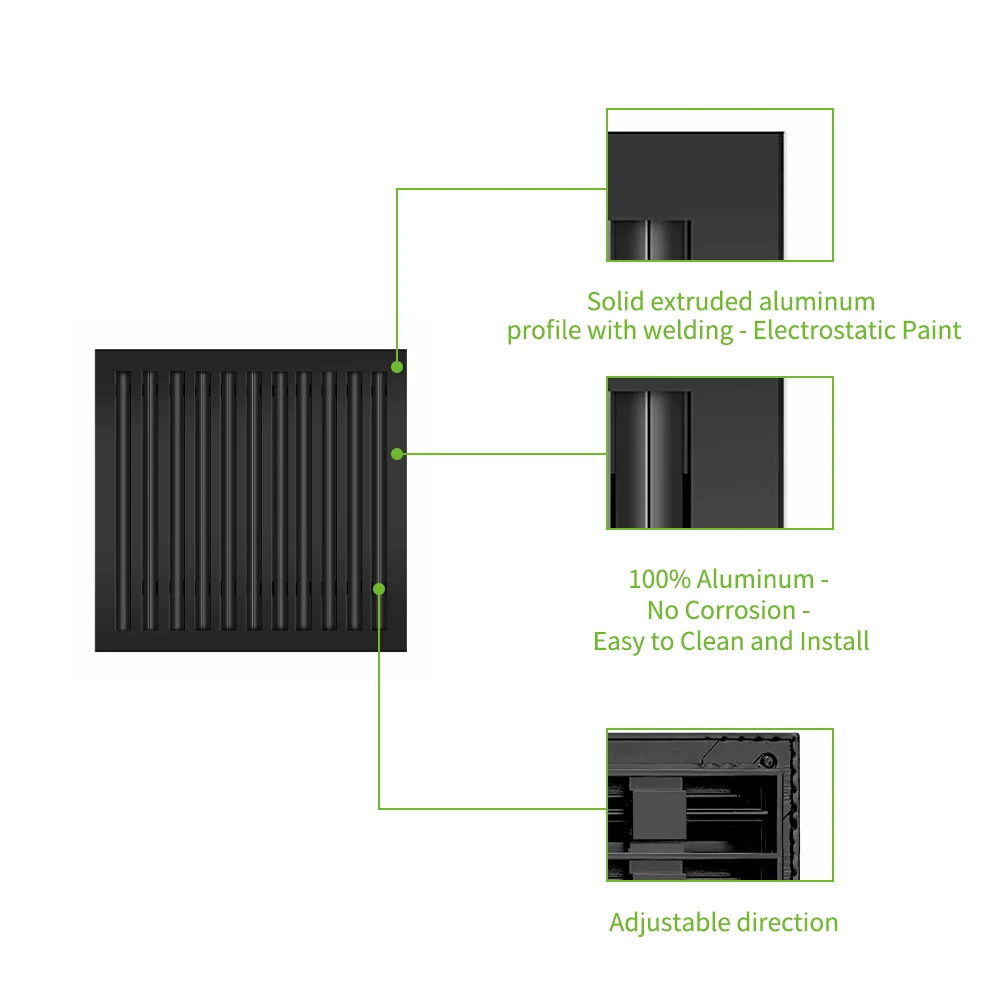 Solid extruded aluminum
profile with welding - Electrostatic Paint

100% Aluminum -
No Corrosion -
Easy to Clean and Install

Adjustable direction