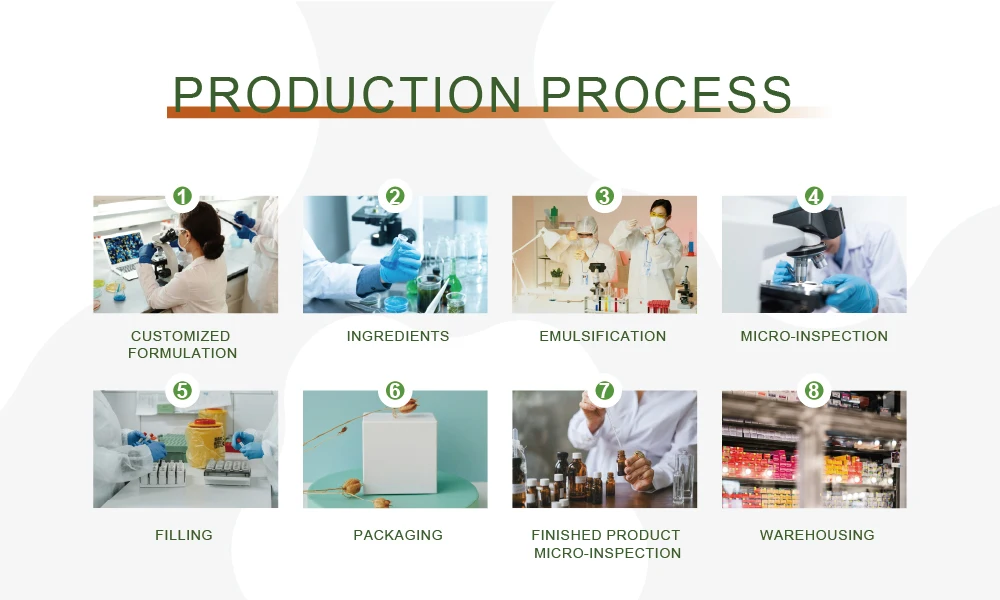 PRODUCTION PROCESS

1
CUSTOMIZED FORMULATION

2
INGREDIENTS

3
EMULSIFICATION

4
MICRO-INSPECTION

5
FILLING

6
PACKAGING

7
FINISHED PRODUCT MICRO-INSPECTION

8
WAREHOUSING