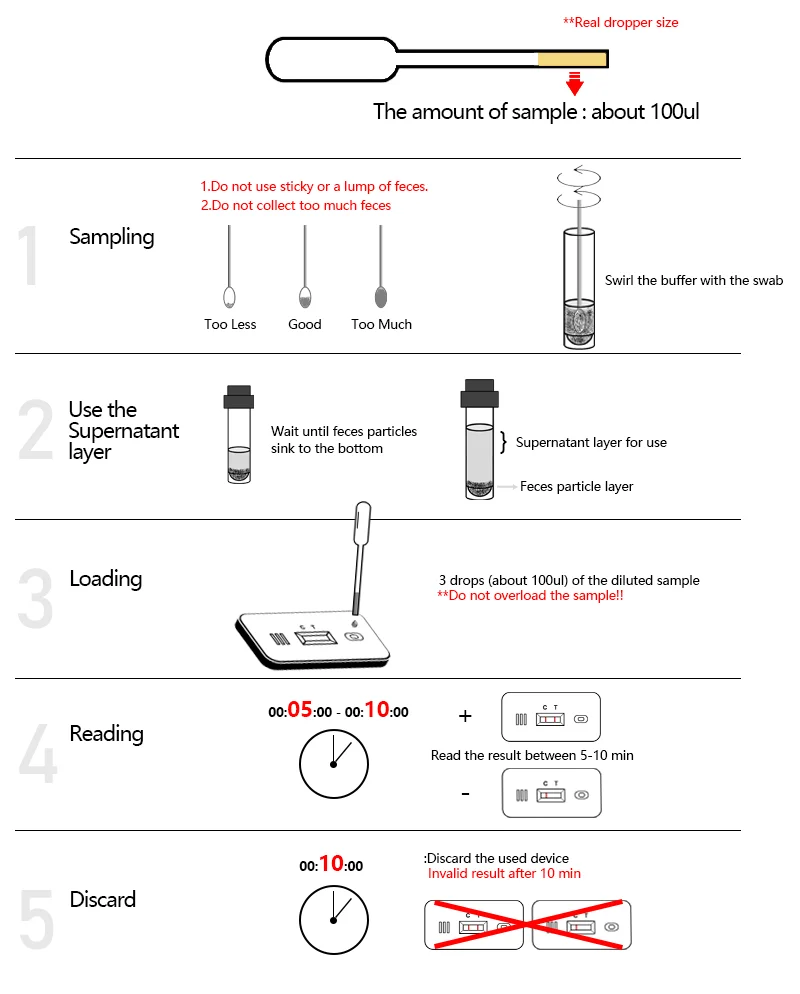 **Real dropper size

The amount of sample : about 100ul

1 Sampling

1.Do not use sticky or a lump of feces.
2.Do not collect too much feces

Too Less Good Too Much

Swirl the buffer with the swab

2 Use the Supernatant layer

Wait until feces particles sink to the bottom

Supernatant layer for use

Feces particle layer

3 Loading

C T

3 drops (about 100ul) of the diluted sample
**Do not overload the sample!!

4 Reading

00:05:00 - 00:10:00

+

C T

Read the result between 5-10 min

-

C T

5 Discard

00:10:00

:Discard the used device
Invalid result after 10 min

C T

C T