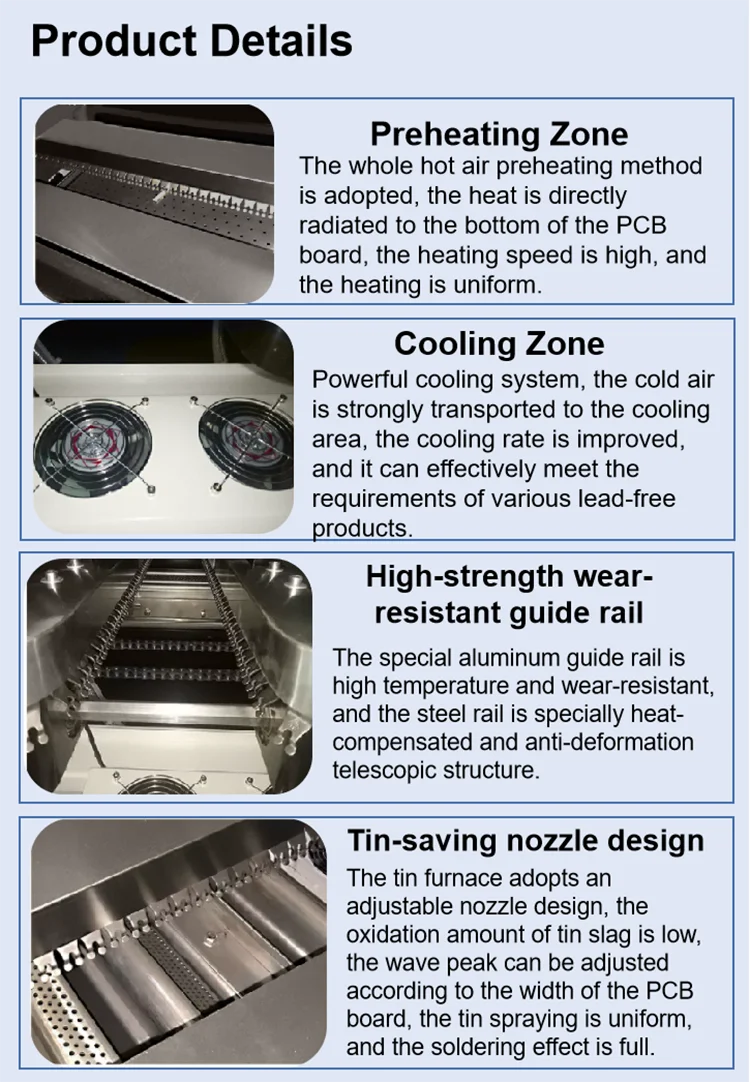 Product Details

Preheating Zone
The whole hot air preheating method is adopted, the heat is directly radiated to the bottom of the PCB board, the heating speed is high, and the heating is uniform.

Cooling Zone
Powerful cooling system, the cold air is strongly transported to the cooling area, the cooling rate is improved, and it can effectively meet the requirements of various lead-free products.

High-strength wear-resistant guide rail
The special aluminum guide rail is high temperature and wear-resistant, and the steel rail is specially heat-compensated and anti-deformation telescopic structure.

Tin-saving nozzle design
The tin furnace adopts an adjustable nozzle design, the oxidation amount of tin slag is low, the wave peak can be adjusted according to the width of the PCB board, the tin spraying is uniform, and the soldering effect is full.