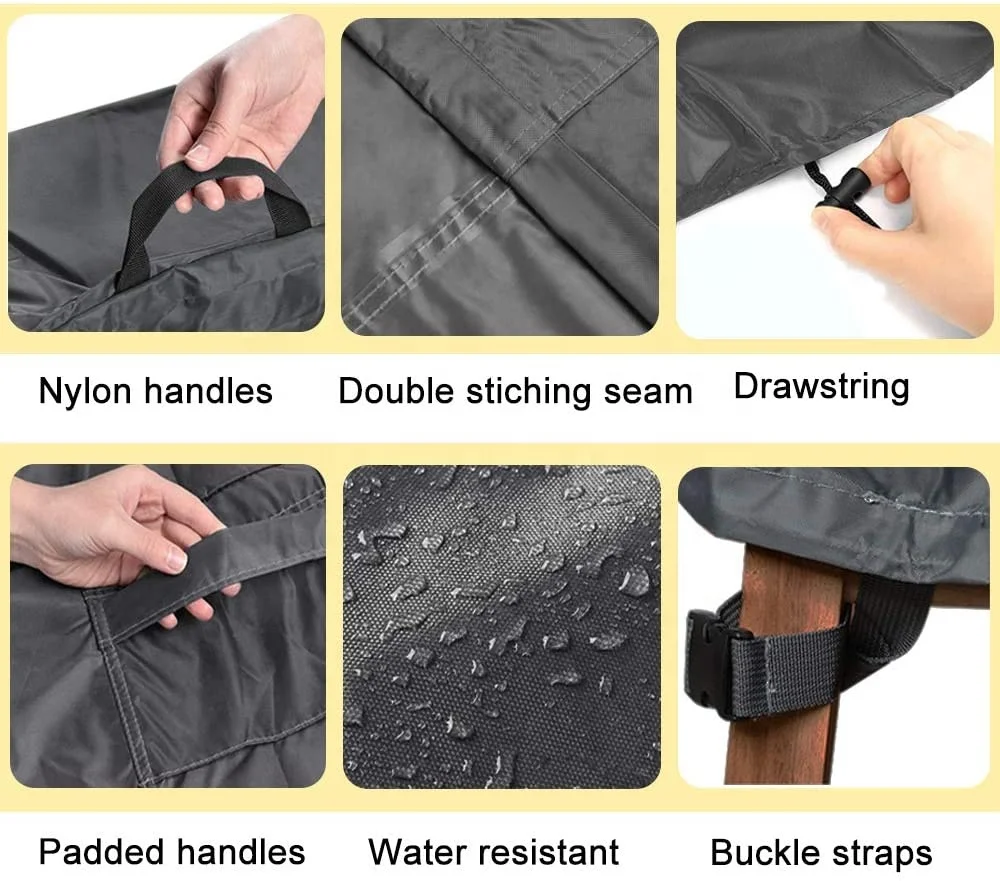 Nylon handles

Double stiching seam

Drawstring

Padded handles

Water resistant

Buckle straps