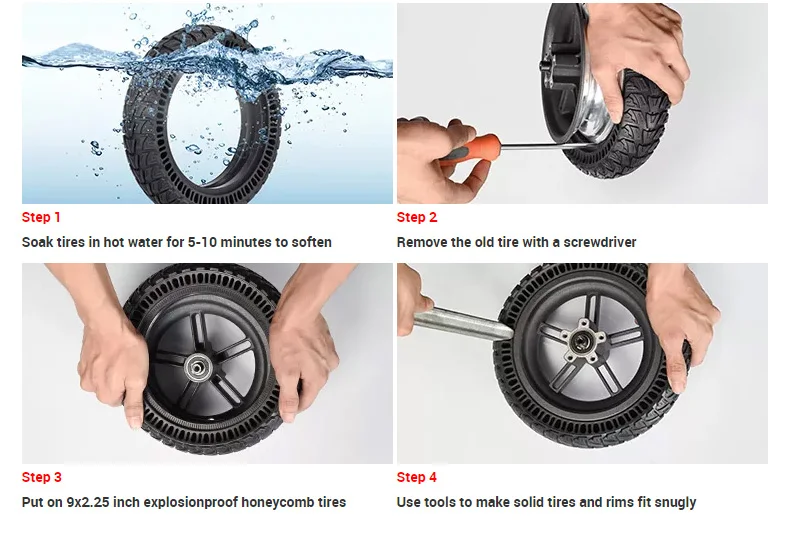 Step 1

Soak tires in hot water for 5-10 minutes to soften

Step 2

Remove the old tire with a screwdriver

Step 3

Put on 9x2.25 inch explosionproof honeycomb tires

Step 4

Use tools to make solid tires and rims fit snugly