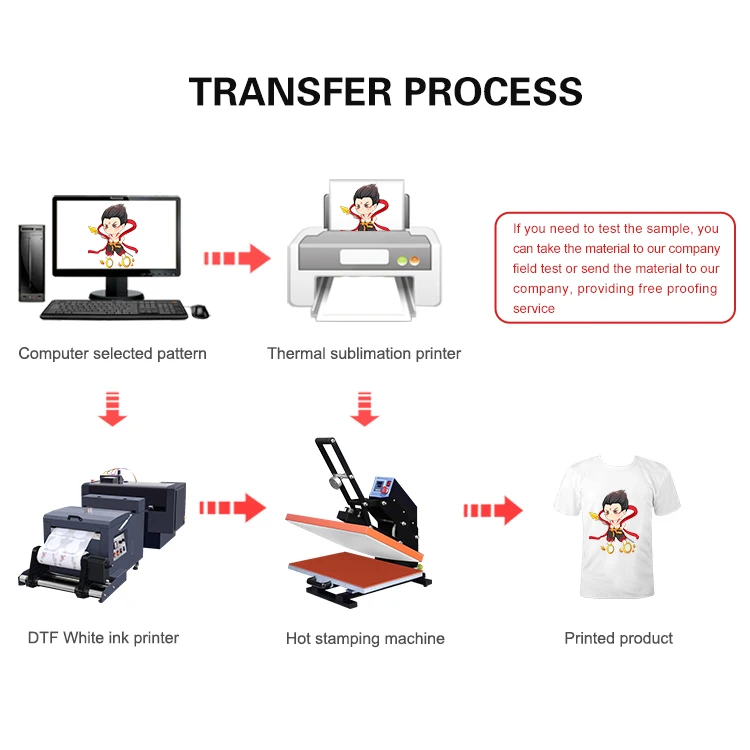 TRANSFER PROCESS

Computer selected pattern

Thermal sublimation printer

If you need to test the sample, you can take the material to our company field test or send the material to our company, providing free proofing service

DTF White ink printer

Hot stamping machine

Printed product