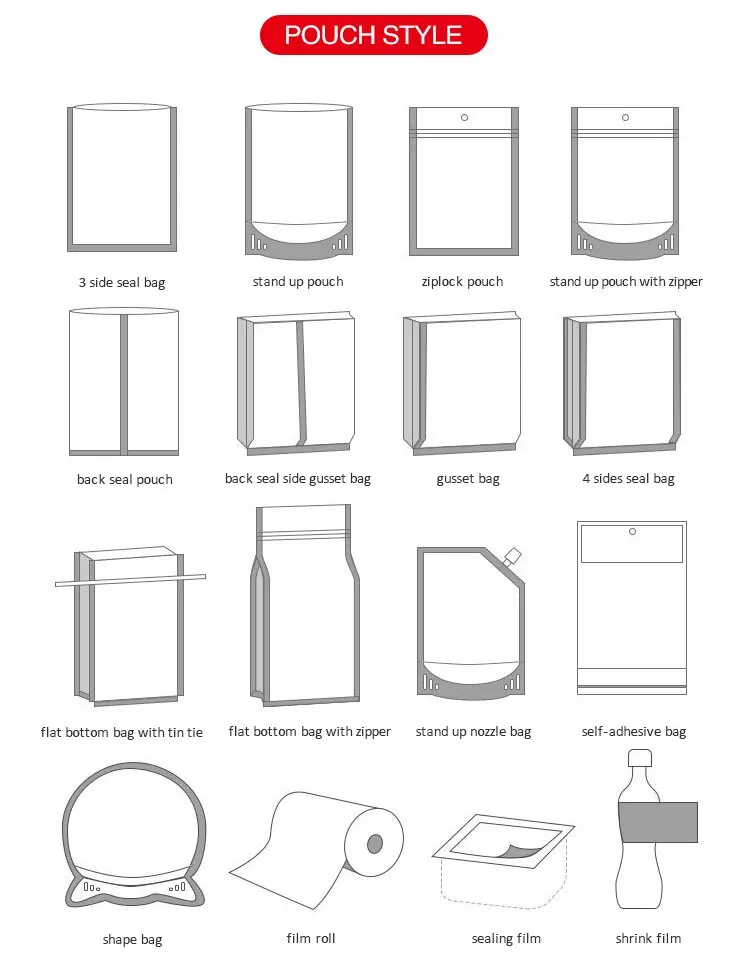 POUCH STYLE

3 side seal bag

stand up pouch

ziplock pouch

stand up pouch with zipper

back seal pouch

back seal side gusset bag

gusset bag

4 sides seal bag

flat bottom bag with tin tie

flat bottom bag with zipper

stand up nozzle bag

self-adhesive bag

shape bag

film roll

sealing film

shrink film