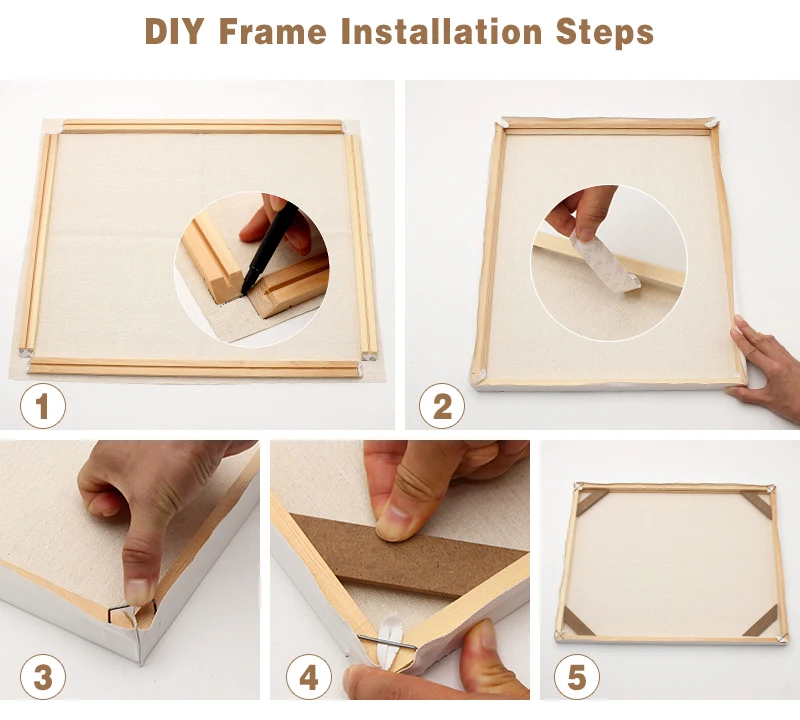 DIY Frame Installation Steps

1

2

3

4

5