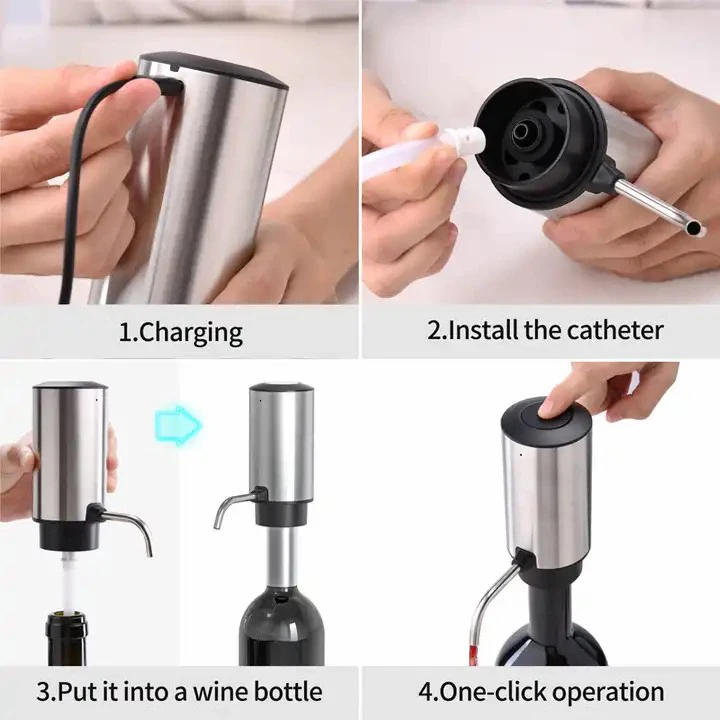 1.Charging

2.Install the catheter

3.Put it into a wine bottle

4.One-click operation