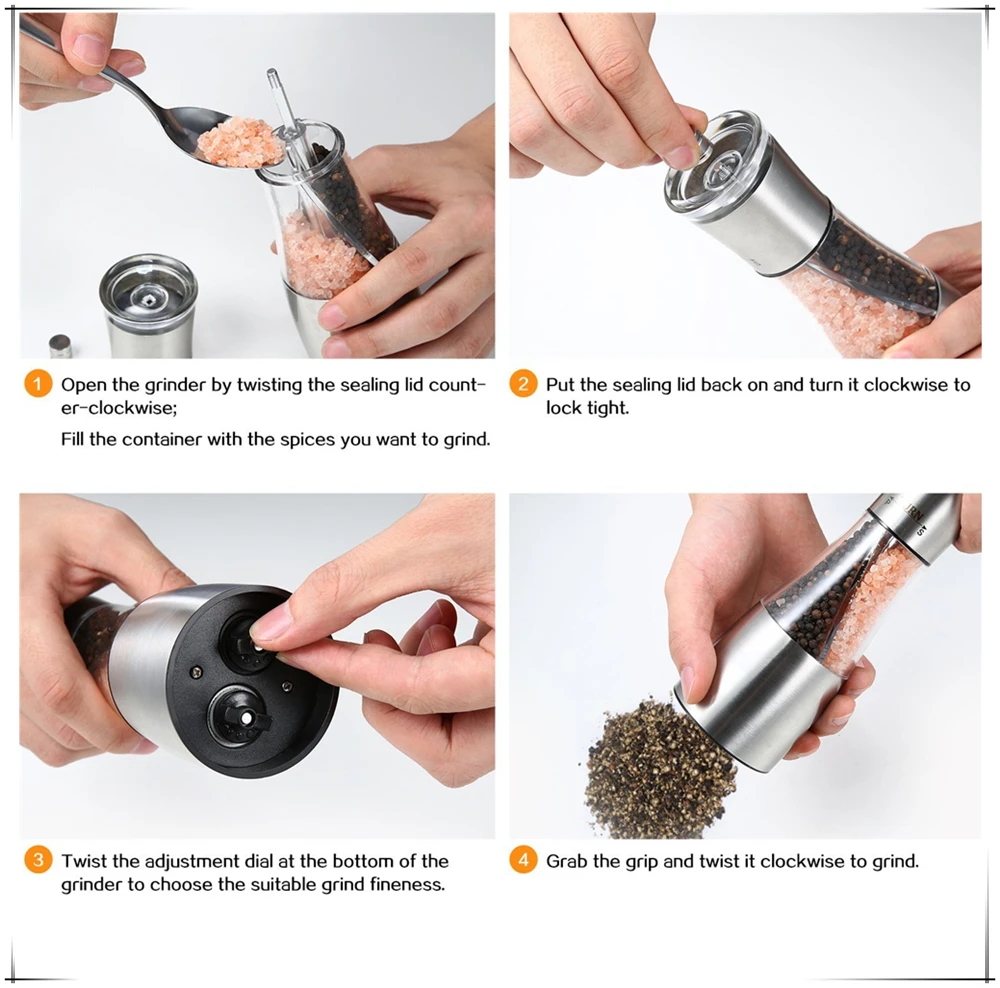 1 Open the grinder by twisting the sealing lid counter-clockwise;

Fill the container with the spices you want to grind.

2 Put the sealing lid back on and turn it clockwise to lock tight.

3 Twist the adjustment dial at the bottom of the grinder to choose the suitable grind fineness.

4 Grab the grip and twist it clockwise to grind.