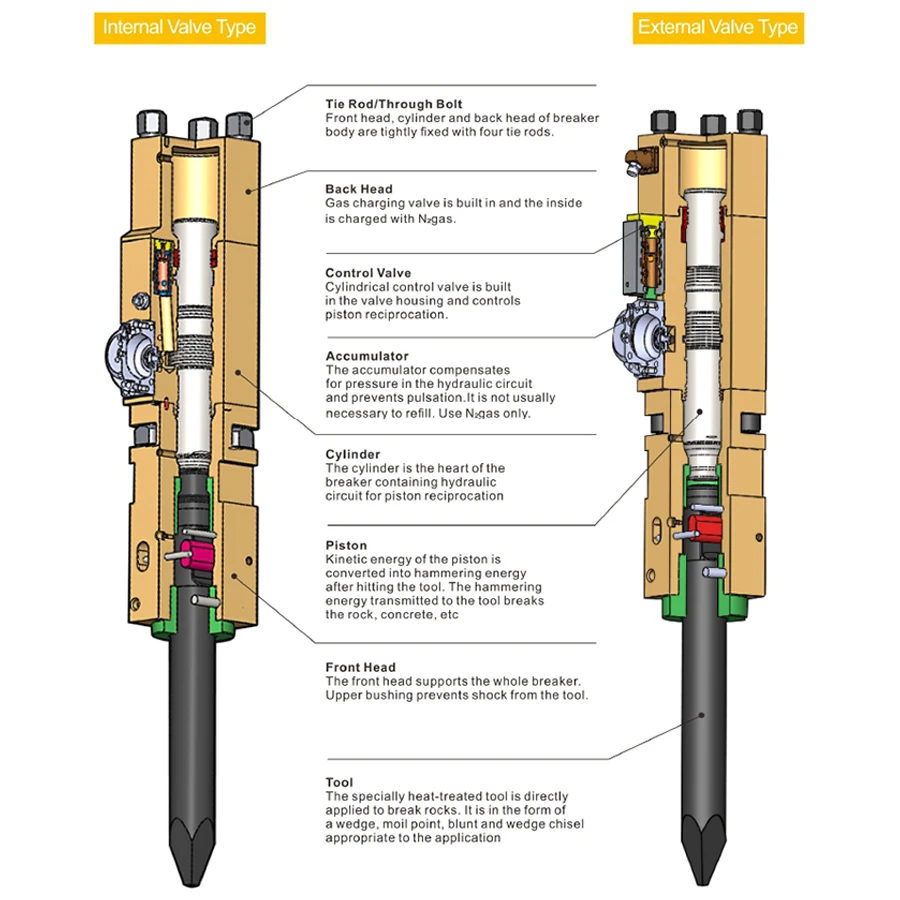 Internal Valve Type

External Valve Type

Tie Rod/Through Bolt
Front head, cylinder and back head of breaker body are tightly fixed with four tie rods.

Back Head
Gas charging valve is built in and the inside is charged with $N_2$gas.

Control Valve
Cylindrical control valve is built in the valve housing and controls piston reciprocation.

Accumulator
The accumulator compensates for pressure in the hydraulic circuit and prevents pulsation.It is not usually necessary to refill. Use $N_2$gas only.

Cylinder
The cylinder is the heart of the breaker containing hydraulic circuit for piston reciprocation

Piston
Kinetic energy of the piston is converted into hammering energy after hitting the tool. The hammering energy transmitted to the tool breaks the rock, concrete, etc

Front Head
The front head supports the whole breaker. Upper bushing prevents shock from the tool.

Tool
The specially heat-treated tool is directly applied to break rocks. It is in the form of a wedge, moil point, blunt and wedge chisel appropriate to the application