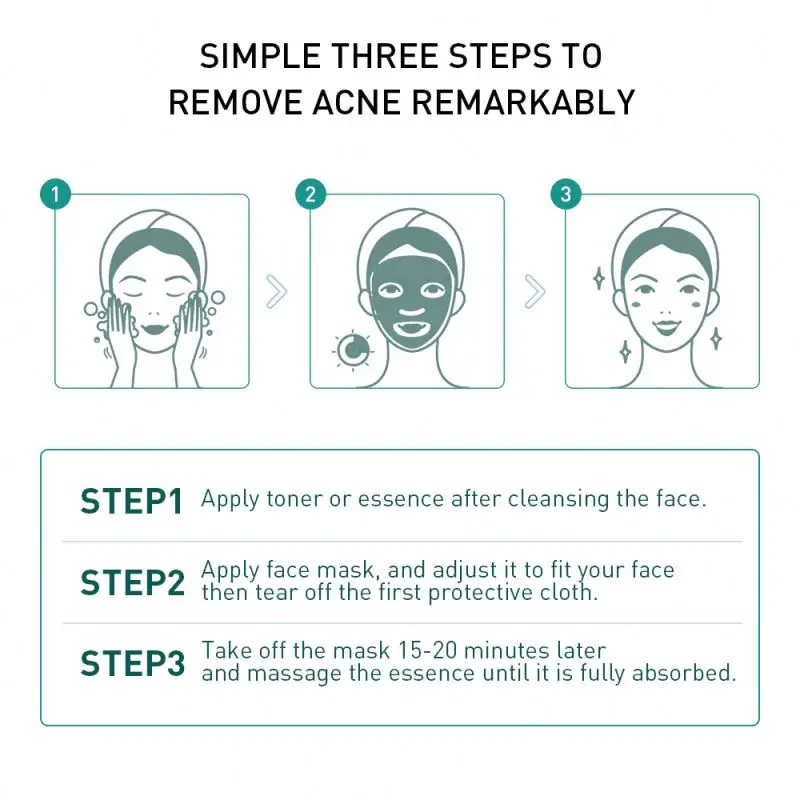 SIMPLE THREE STEPS TO REMOVE ACNE REMARKABLY

1

2

3

STEP1 Apply toner or essence after cleansing the face.

STEP2 Apply face mask, and adjust it to fit your face then tear off the first protective cloth.

STEP3 Take off the mask 15-20 minutes later and massage the essence until it is fully absorbed.