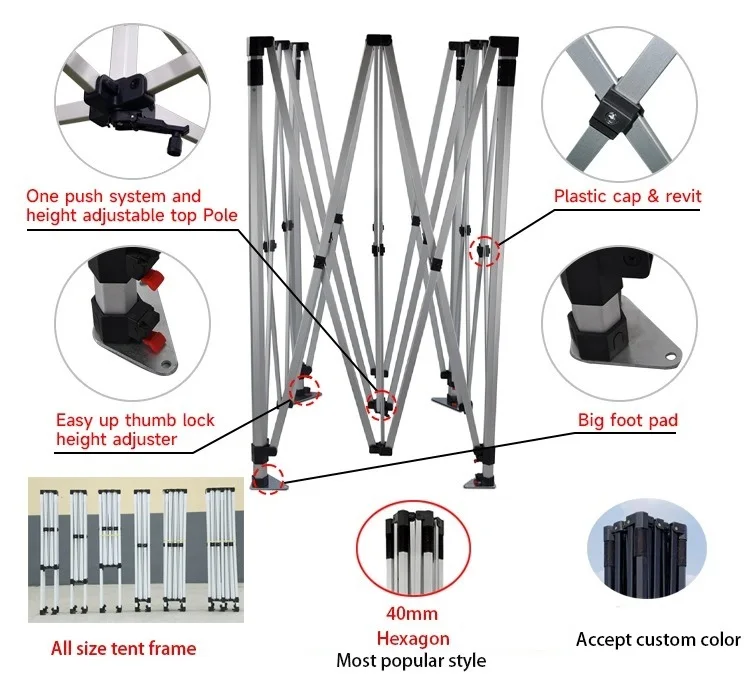 One push system and height adjustable top Pole

Plastic cap & revit

Easy up thumb lock height adjuster

Big foot pad

All size tent frame

40mm
Hexagon
Most popular style

Accept custom color