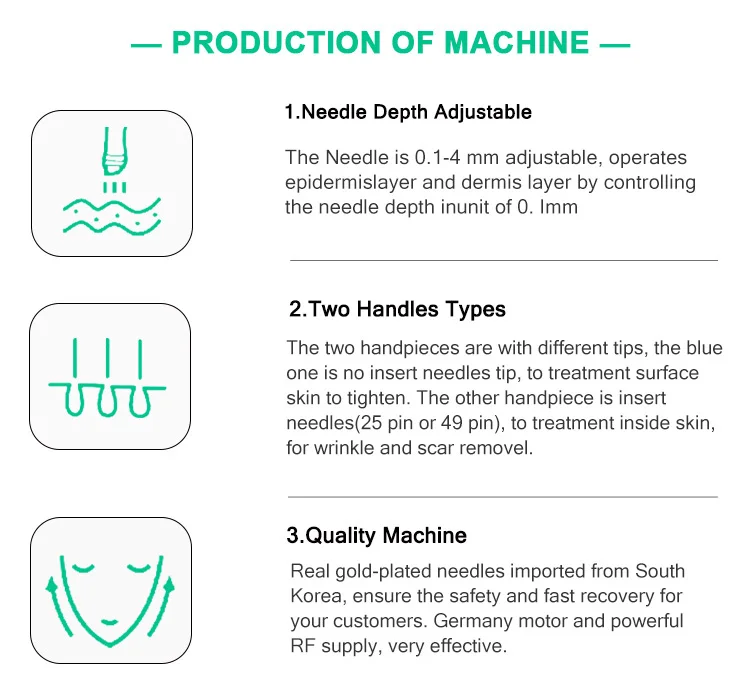 — PRODUCTION OF MACHINE —

1.Needle Depth Adjustable

The Needle is 0.1-4 mm adjustable, operates epidermislayer and dermis layer by controlling the needle depth inunit of 0. Imm

2.Two Handles Types

The two handpieces are with different tips, the blue one is no insert needles tip, to treatment surface skin to tighten. The other handpiece is insert needles(25 pin or 49 pin), to treatment inside skin, for wrinkle and scar removel.

3.Quality Machine

Real gold-plated needles imported from South Korea, ensure the safety and fast recovery for your customers. Germany motor and powerful RF supply, very effective.