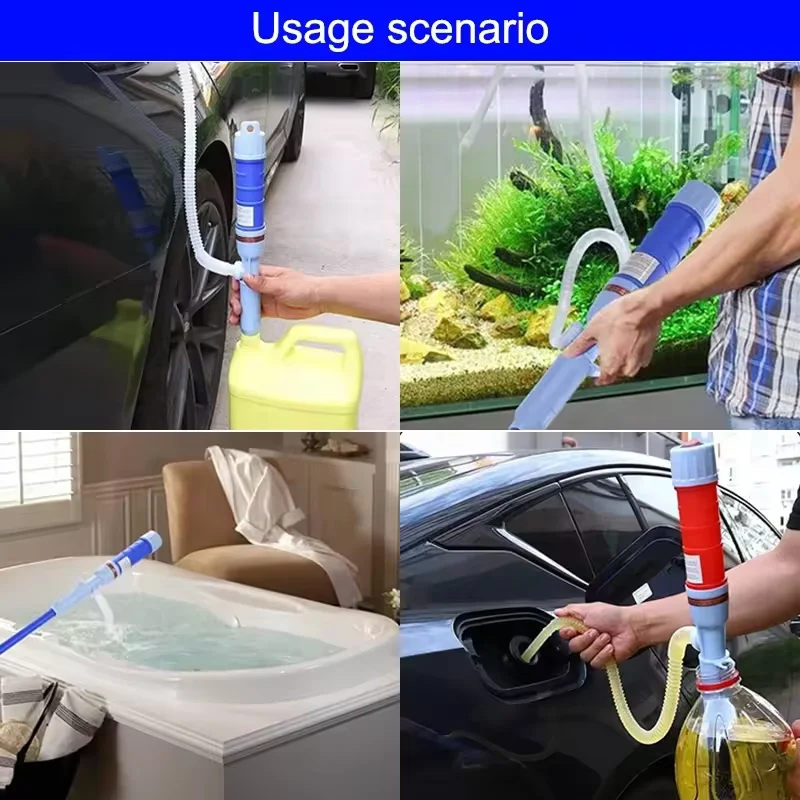 Usage scenario