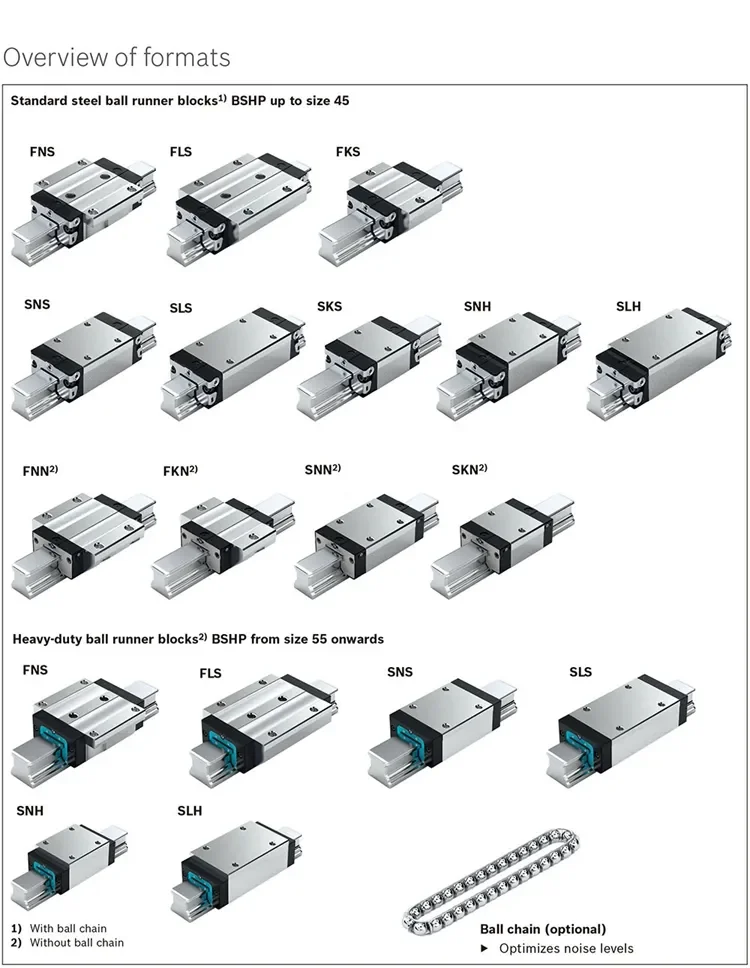 Overview of formats

Standard steel ball runner blocks$^{1)}$ BSHP up to size 45

FNS

FLS

FKS

SNS

SLS

SKS

SNH

SLH

FNN$^{2)}$

FKN$^{2)}$

SNN$^{2)}$

SKN$^{2)}$

Heavy-duty ball runner blocks$^{2)}$ BSHP from size 55 onwards

FNS

FLS

SNS

SLS

SNH

SLH

1) With ball chain
2) Without ball chain

Ball chain (optional)
▶ Optimizes noise levels