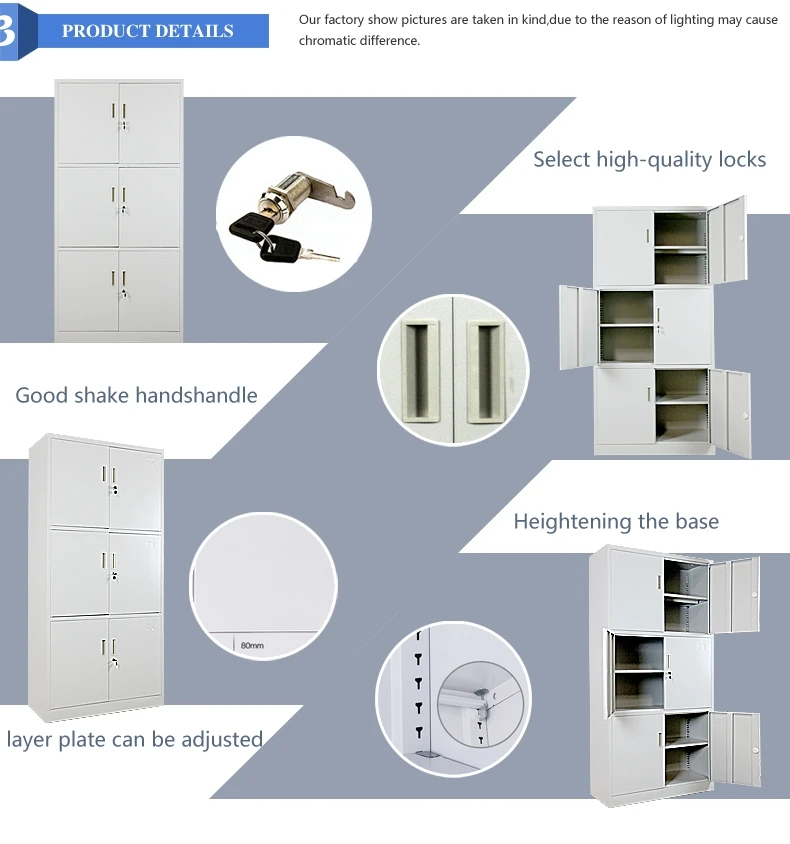 3 PRODUCT DETAILS

Our factory show pictures are taken in kind,due to the reason of lighting may cause chromatic difference.

Select high-quality locks

Good shake handshandle

Heightening the base

80mm

layer plate can be adjusted