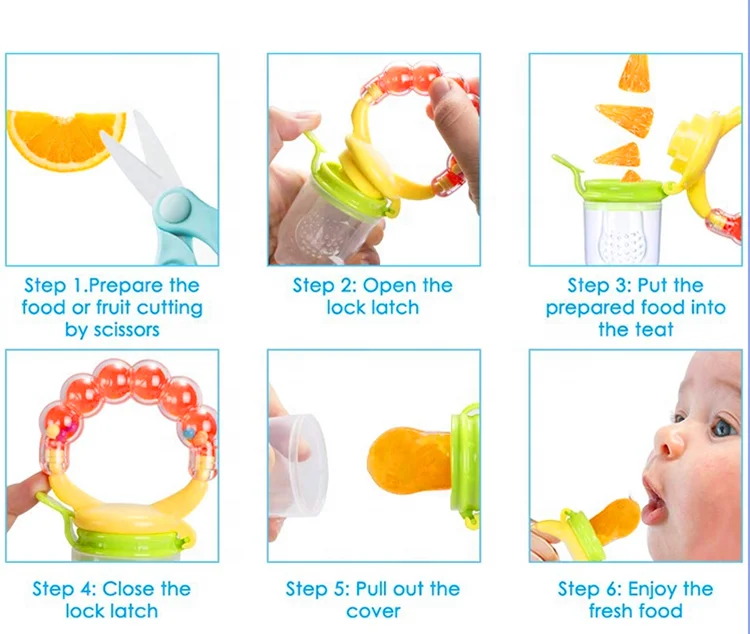 Step 1.Prepare the food or fruit cutting by scissors

Step 2: Open the lock latch

Step 3: Put the prepared food into the teat

Step 4: Close the lock latch

Step 5: Pull out the cover

Step 6: Enjoy the fresh food