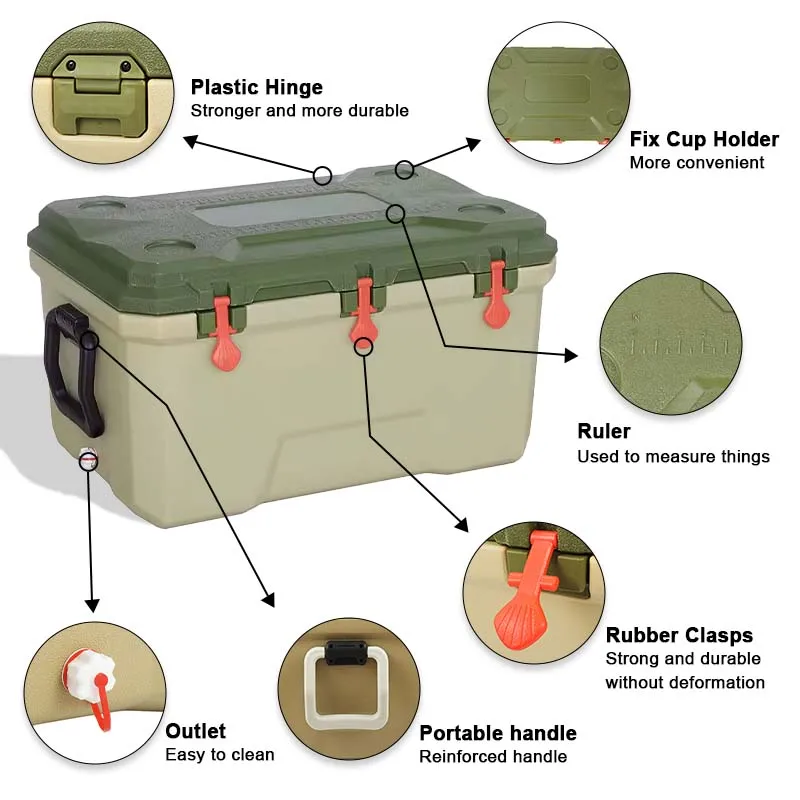 Plastic Hinge
Stronger and more durable

Fix Cup Holder
More convenient

Ruler
Used to measure things

Rubber Clasps
Strong and durable without deformation

Outlet
Easy to clean

Portable handle
Reinforced handle